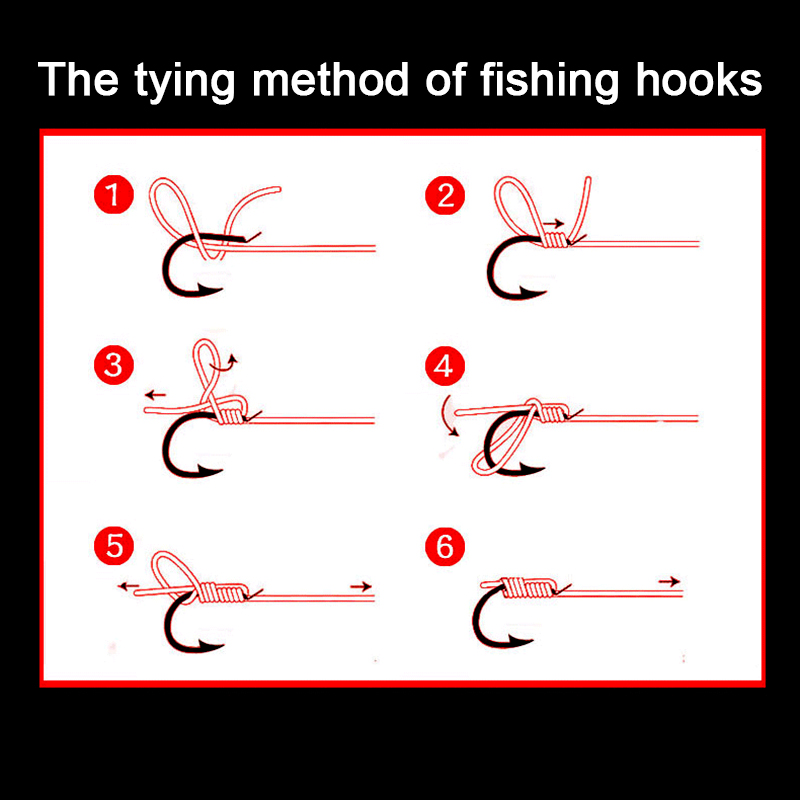 The tying method of fishing hooks

1

2

3

4

5

6