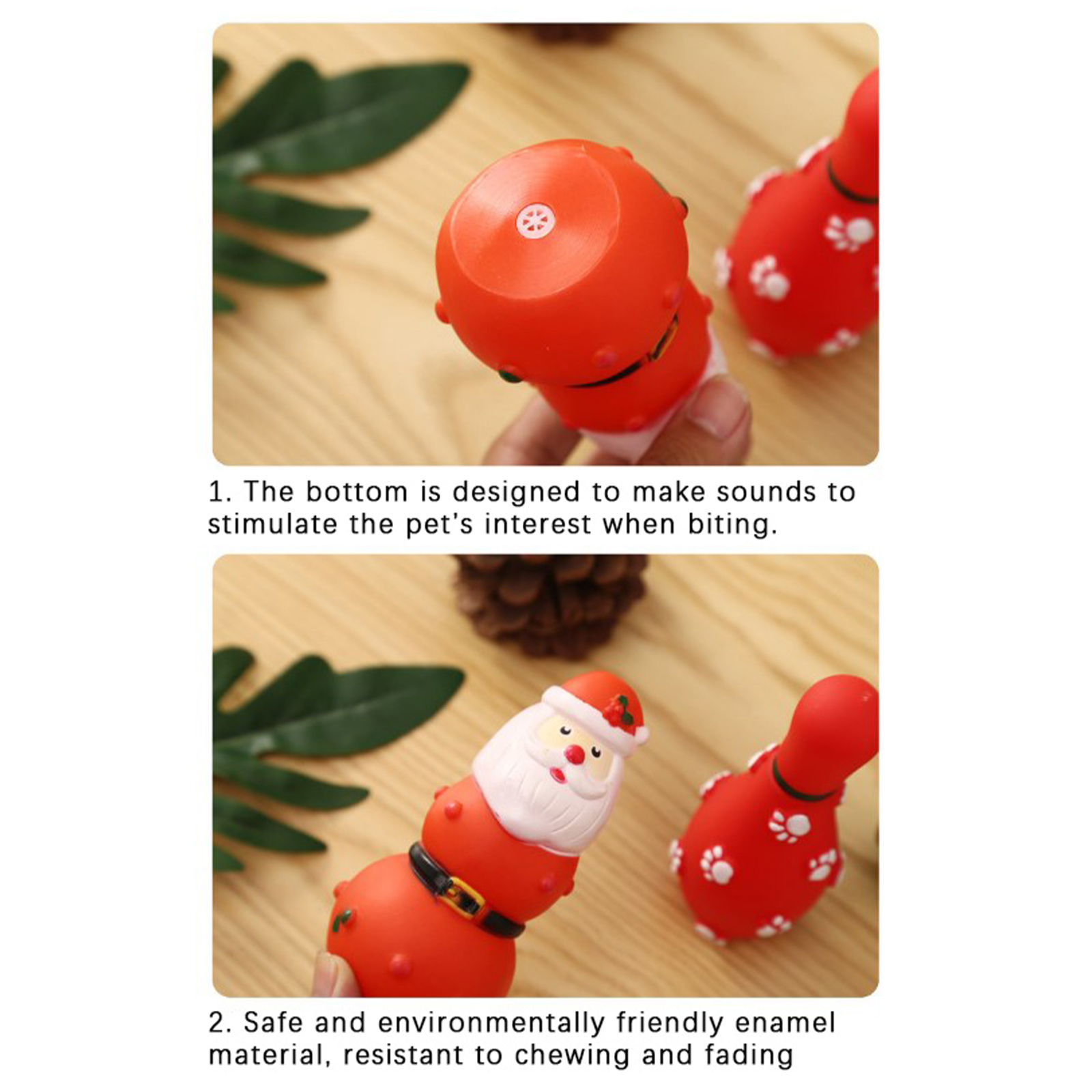 1. The bottom is designed to make sounds to stimulate the pet's interest when biting.

2. Safe and environmentally friendly enamel material, resistant to chewing and fading