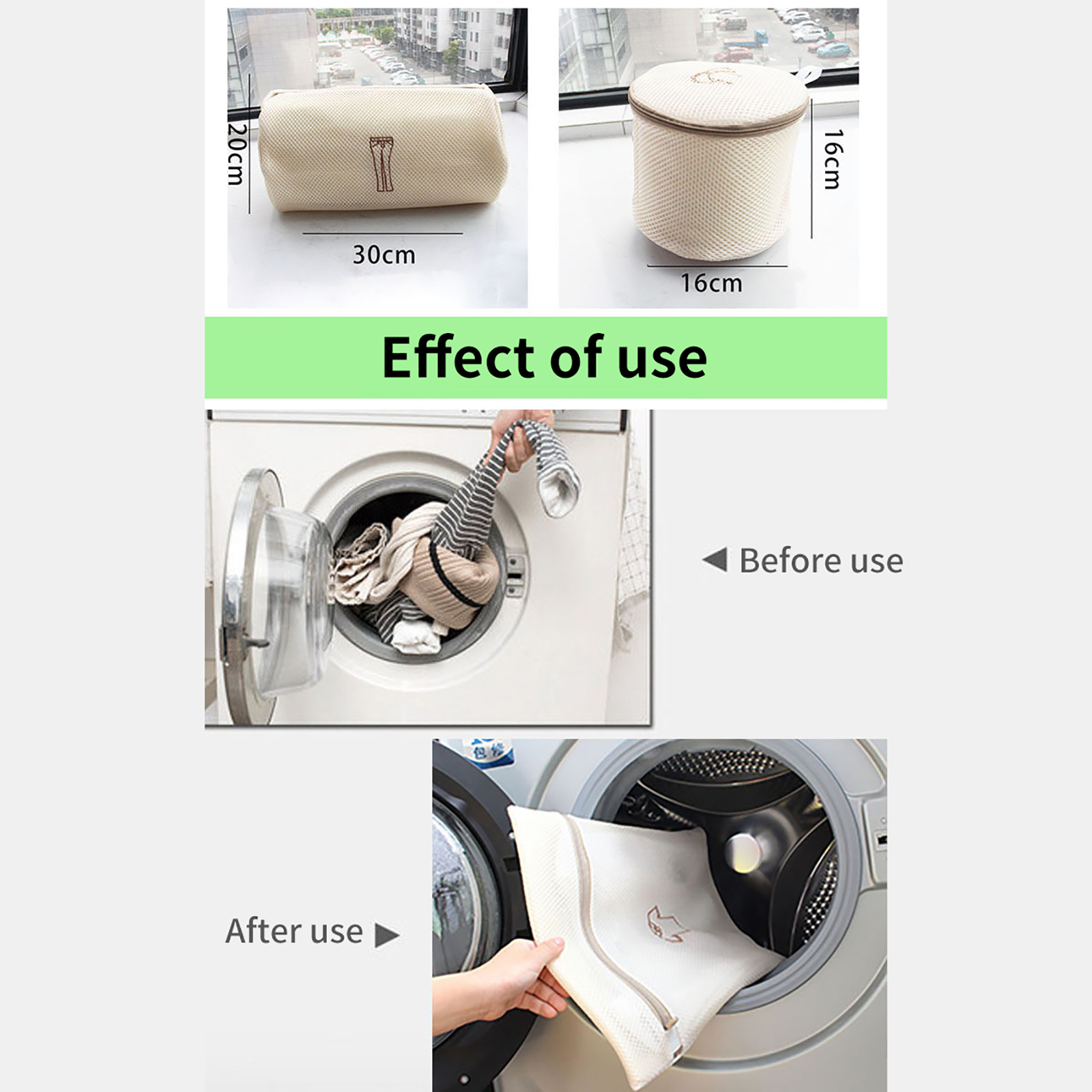 20cm

30cm

16cm

16cm

Effect of use

◀ Before use

After use ▶