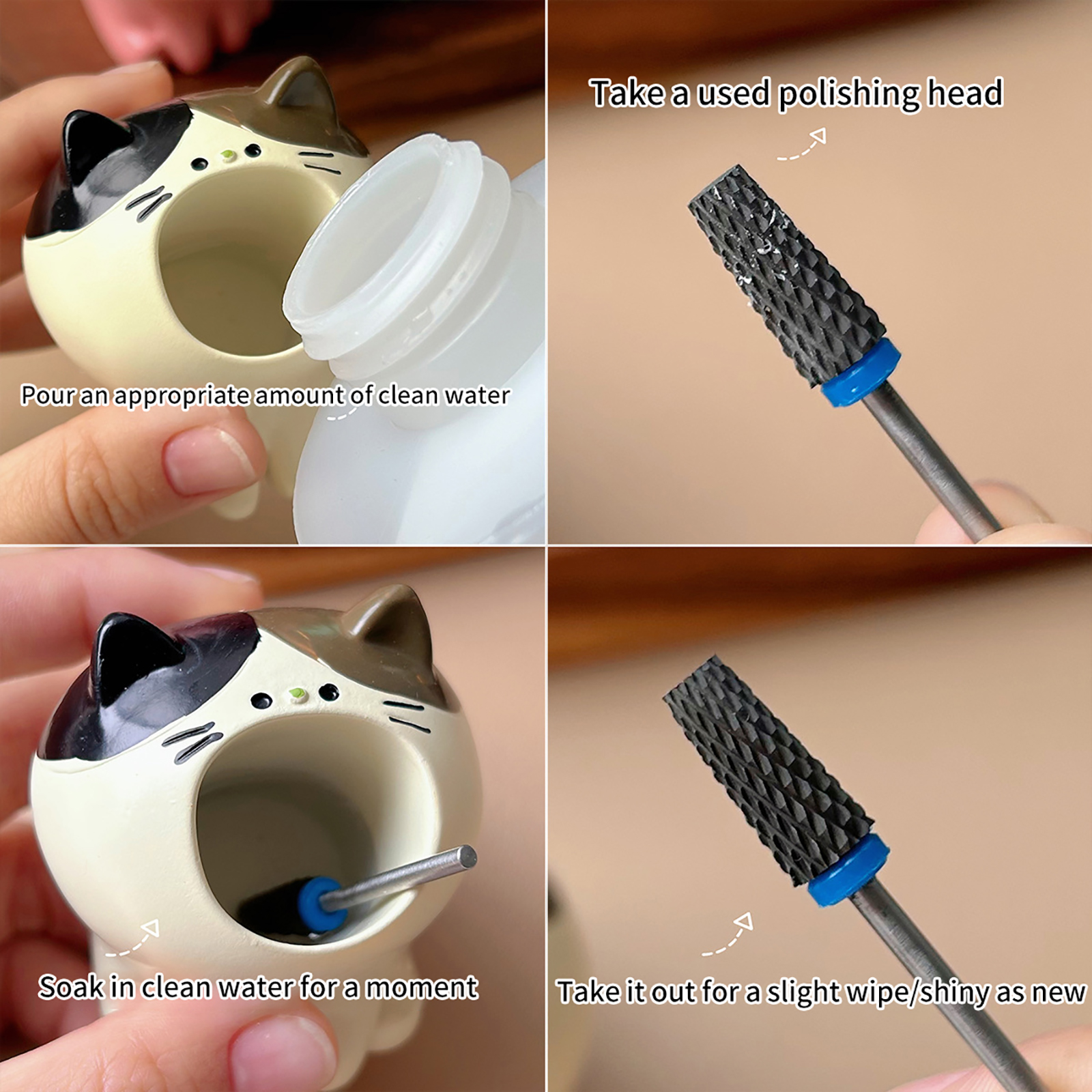 Pour an appropriate amount of clean water

Take a used polishing head

Soak in clean water for a moment

Take it out for a slight wipe/shiny as new