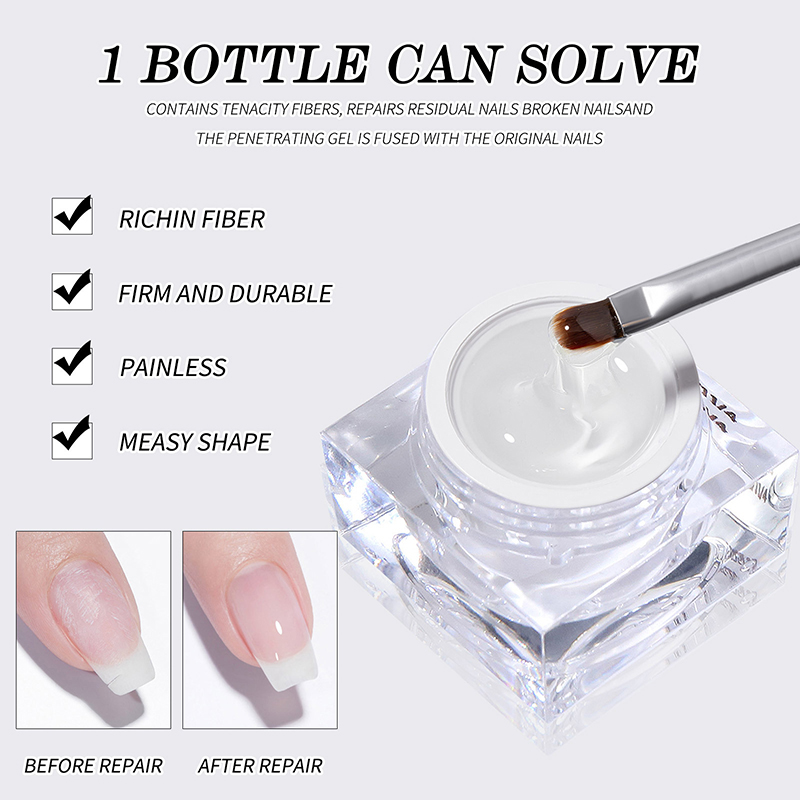 1 BOTTLE CAN SOLVE

CONTAINS TENACITY FIBERS, REPAIRS RESIDUAL NAILS BROKEN NAILSAND THE PENETRATING GEL IS FUSED WITH THE ORIGINAL NAILS

RICHIN FIBER

FIRM AND DURABLE

PAINLESS

MEASY SHAPE

BEFORE REPAIR

AFTER REPAIR