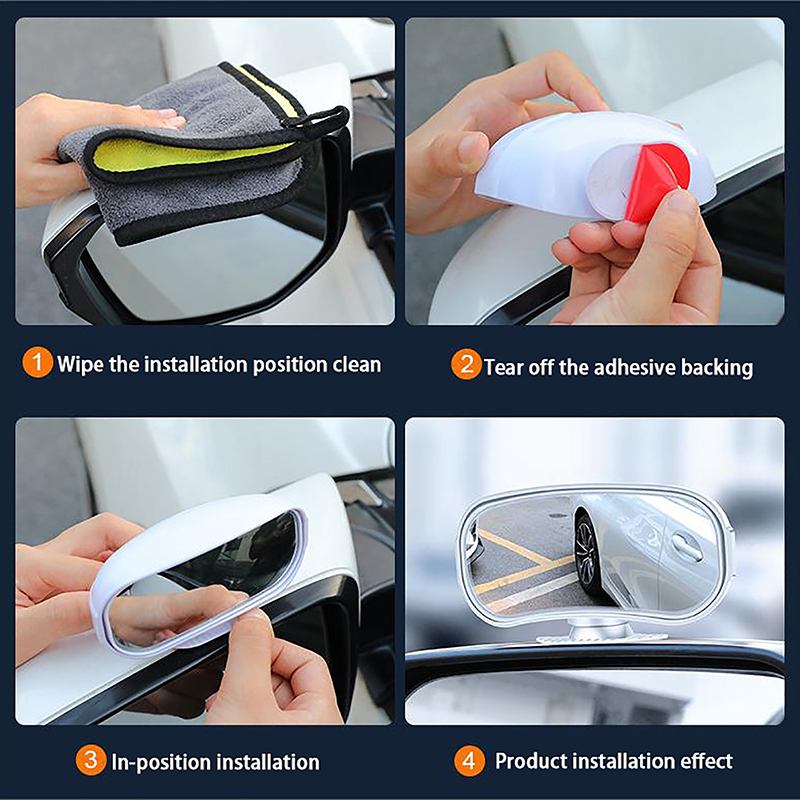 1 Wipe the installation position clean

2 Tear off the adhesive backing

3 In-position installation

4 Product installation effect