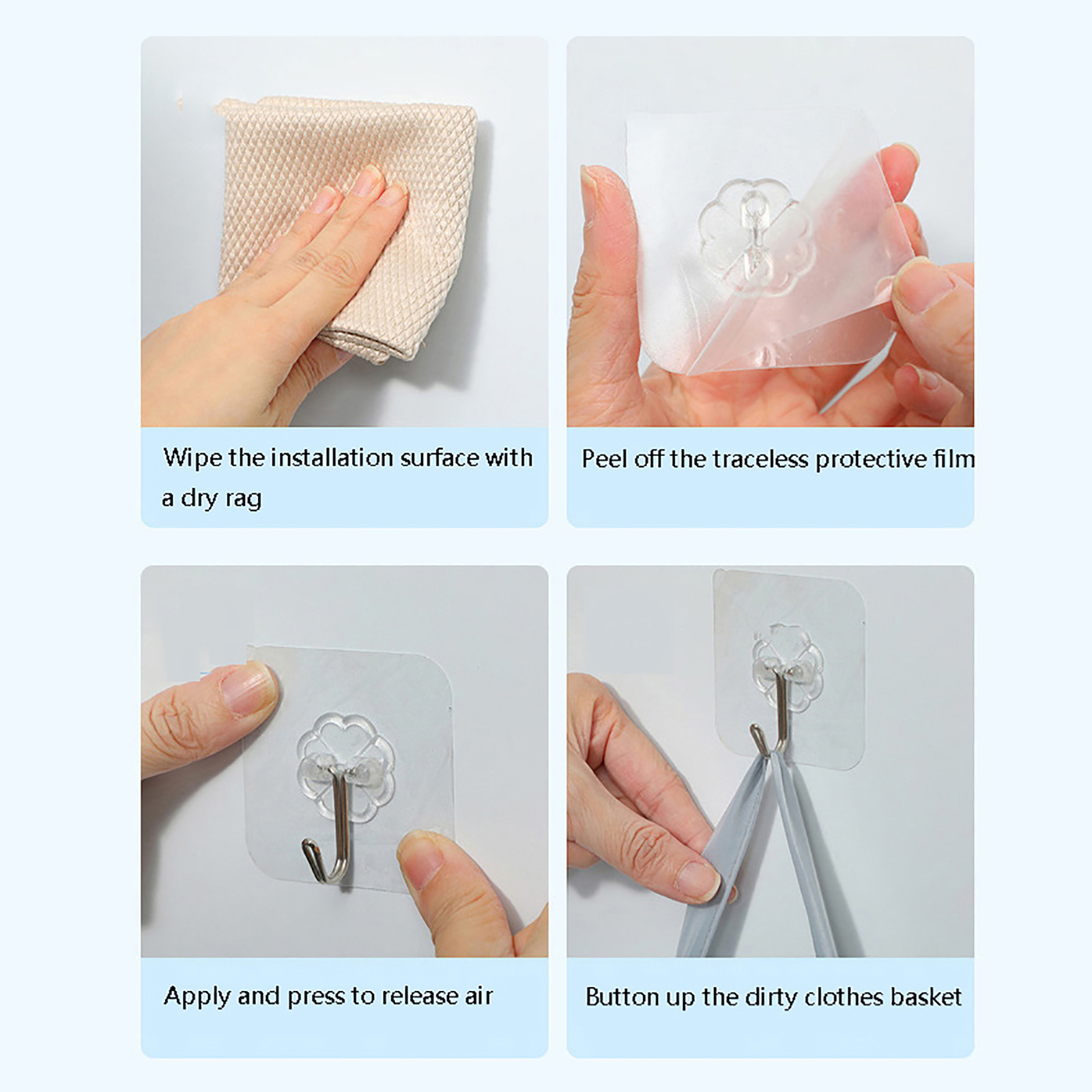 Wipe the installation surface with a dry rag

Peel off the traceless protective film

Apply and press to release air

Button up the dirty clothes basket