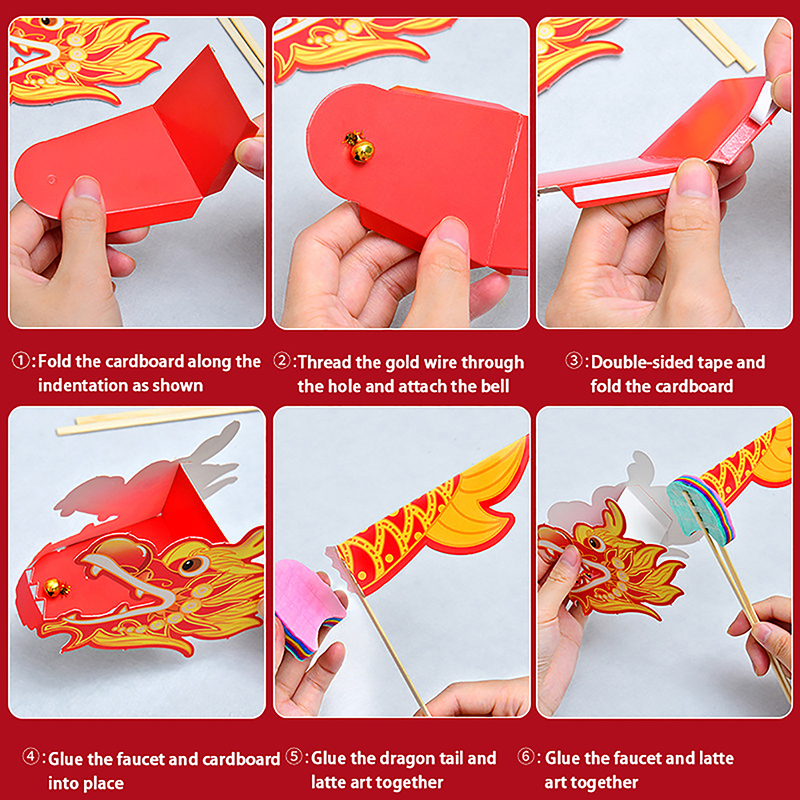 ①:Fold the cardboard along the indentation as shown

②:Thread the gold wire through the hole and attach the bell

③:Double-sided tape and fold the cardboard

④:Glue the faucet and cardboard into place

⑤:Glue the dragon tail and latte art together

⑥:Glue the faucet and latte art together