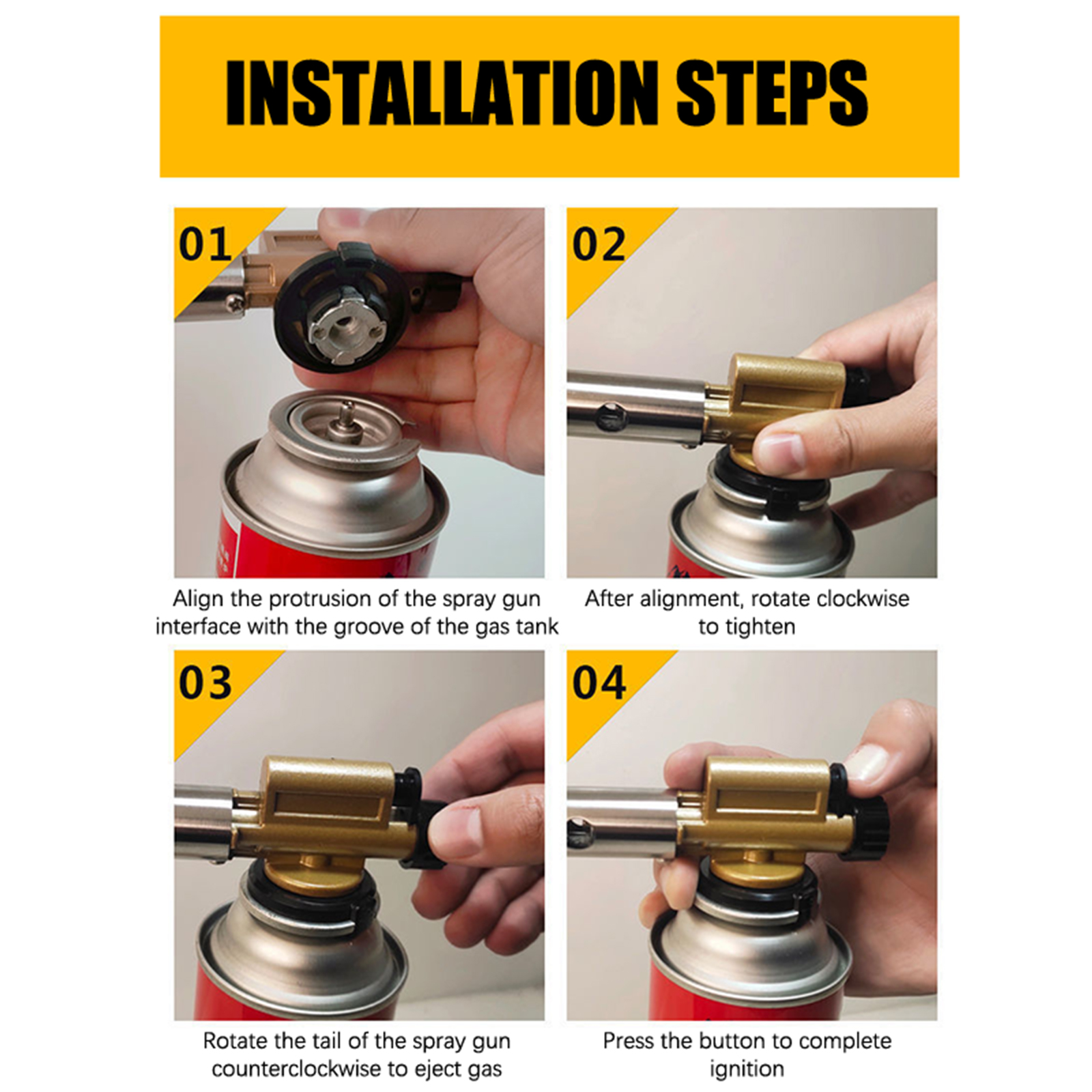 INSTALLATION STEPS

01

Align the protrusion of the spray gun interface with the groove of the gas tank

02

After alignment, rotate clockwise to tighten

03

Rotate the tail of the spray gun counterclockwise to eject gas

04

Press the button to complete ignition