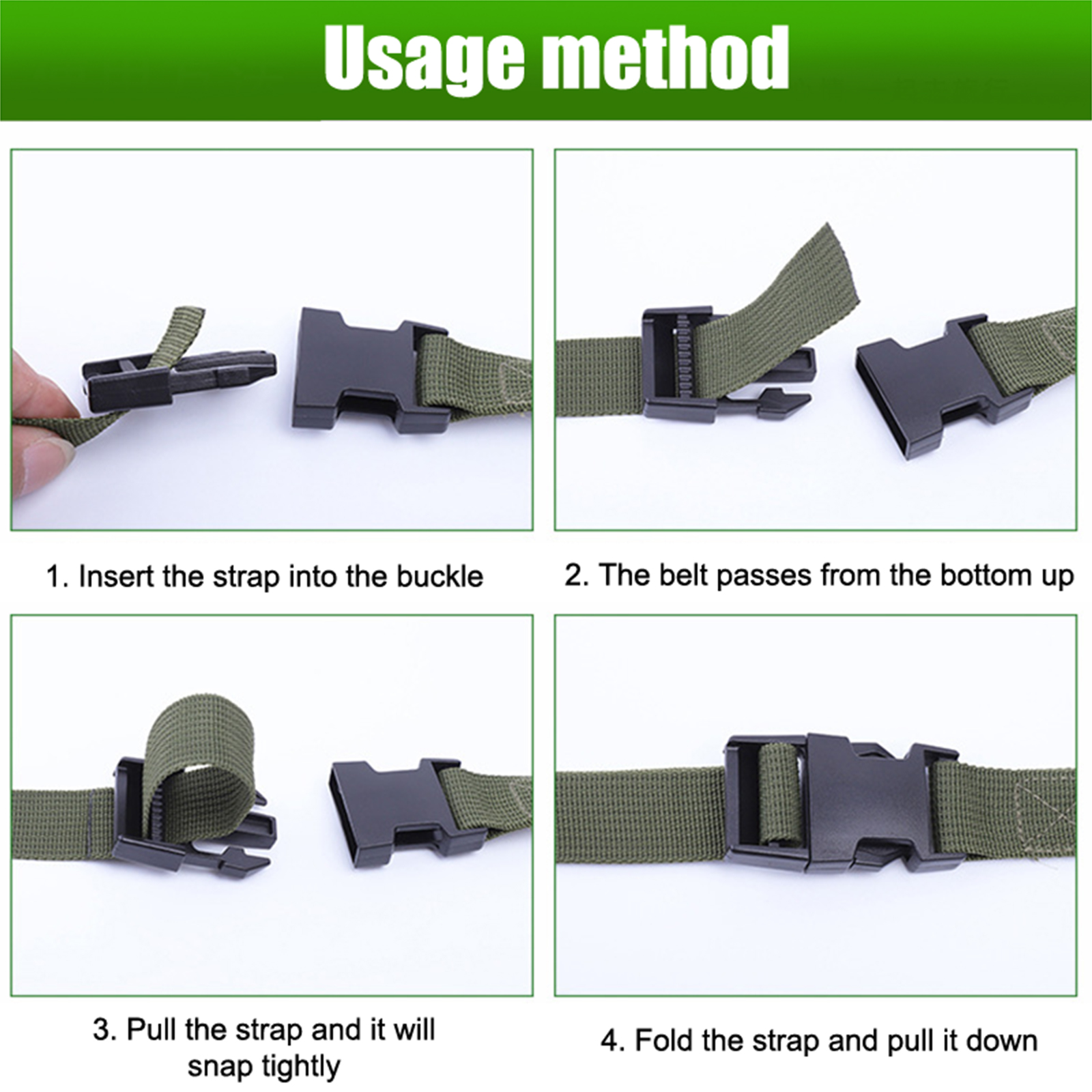 Usage method

1. Insert the strap into the buckle

2. The belt passes from the bottom up

3. Pull the strap and it will snap tightly

4. Fold the strap and pull it down