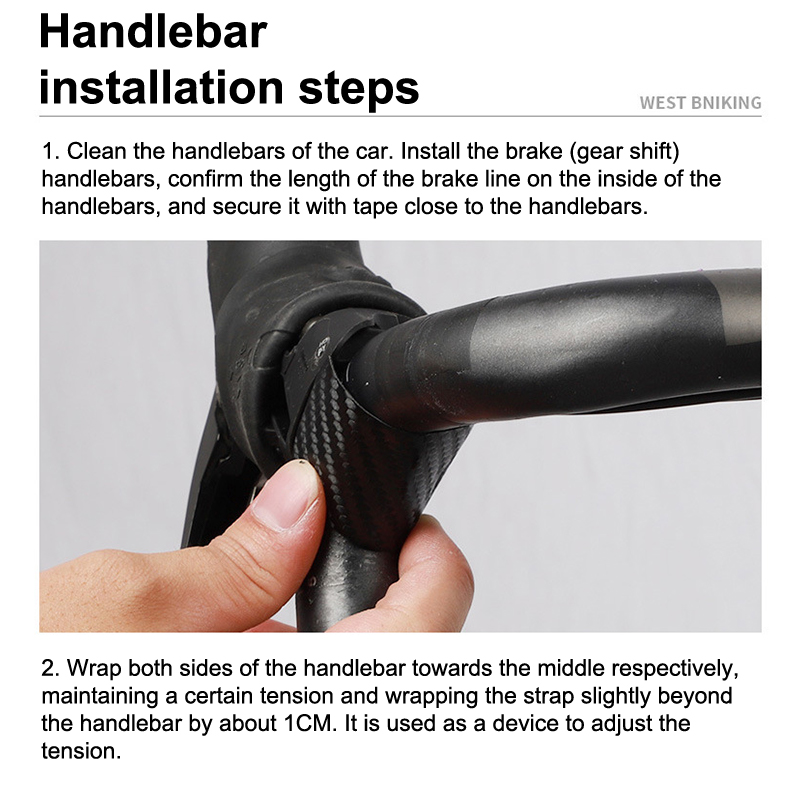 Handlebar installation steps

WEST BNIKING

1. Clean the handlebars of the car. Install the brake (gear shift) handlebars, confirm the length of the brake line on the inside of the handlebars, and secure it with tape close to the handlebars.

2. Wrap both sides of the handlebar towards the middle respectively, maintaining a certain tension and wrapping the strap slightly beyond the handlebar by about 1CM. It is used as a device to adjust the tension.