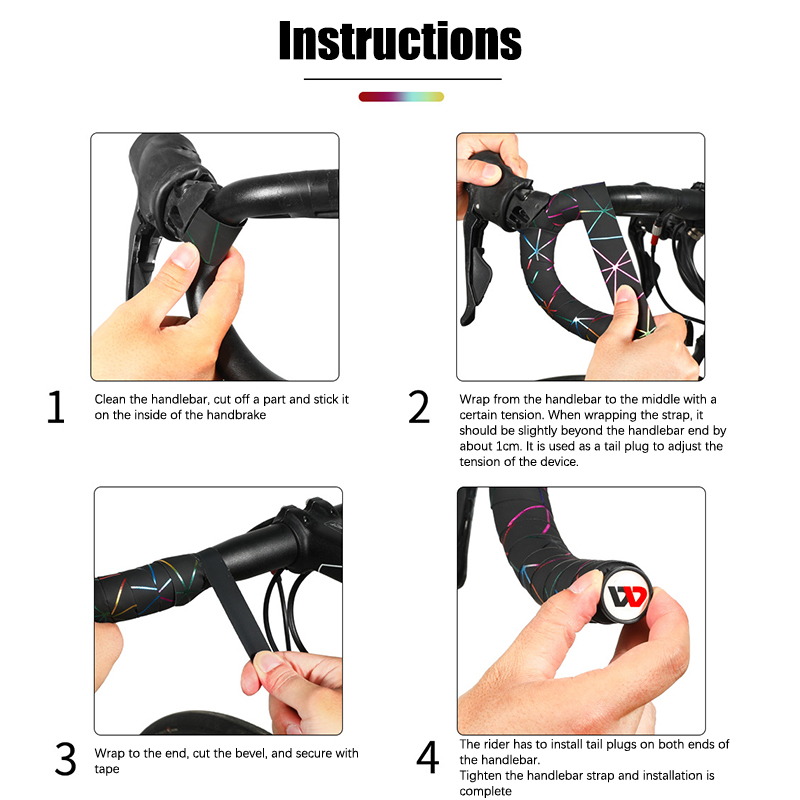 Instructions

1 Clean the handlebar, cut off a part and stick it on the inside of the handbrake

2 Wrap from the handlebar to the middle with a certain tension. When wrapping the strap, it should be slightly beyond the handlebar end by about 1cm. It is used as a tail plug to adjust the tension of the device.

3 Wrap to the end, cut the bevel, and secure with tape

4 The rider has to install tail plugs on both ends of the handlebar.
Tighten the handlebar strap and installation is complete