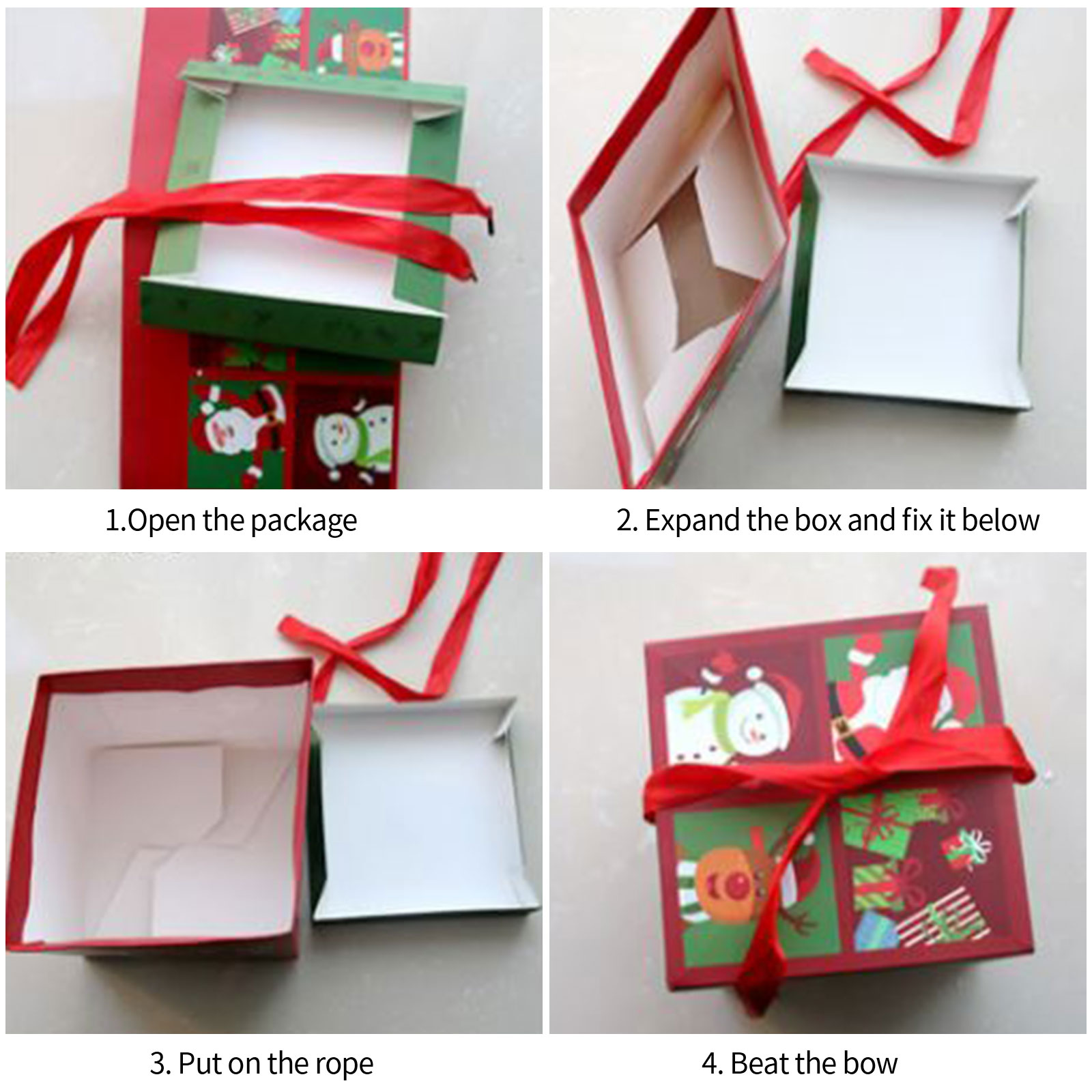 1.Open the package

2. Expand the box and fix it below

3. Put on the rope

4. Beat the bow