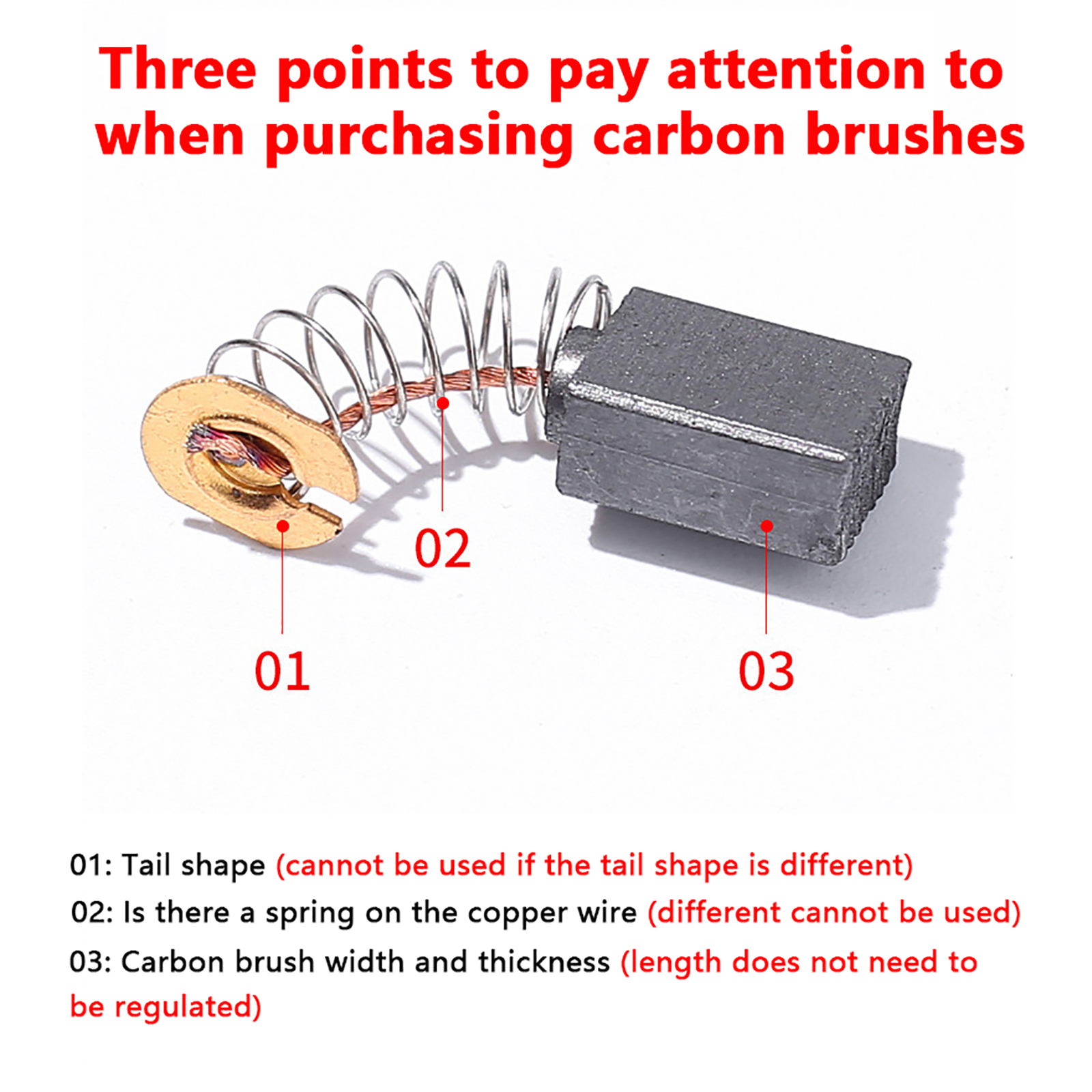 Three points to pay attention to when purchasing carbon brushes

02

01

03

01: Tail shape (cannot be used if the tail shape is different)

02: Is there a spring on the copper wire (different cannot be used)

03: Carbon brush width and thickness (length does not need to be regulated)