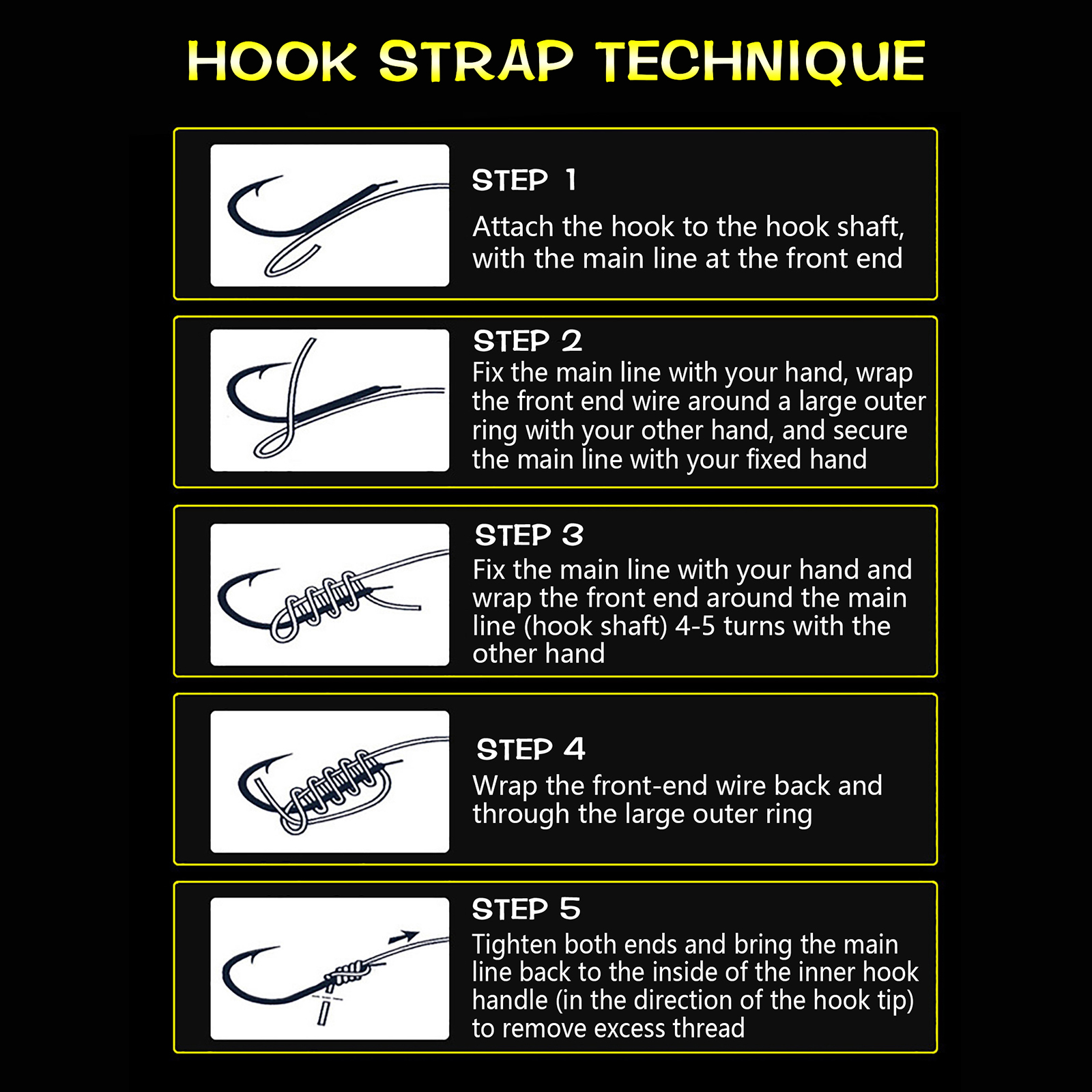 HOOK STRAP TECHNIQUE

STEP 1
Attach the hook to the hook shaft, with the main line at the front end

STEP 2
Fix the main line with your hand, wrap the front end wire around a large outer ring with your other hand, and secure the main line with your fixed hand

STEP 3
Fix the main line with your hand and wrap the front end around the main line (hook shaft) 4-5 turns with the other hand

STEP 4
Wrap the front-end wire back and through the large outer ring

STEP 5
Tighten both ends and bring the main line back to the inside of the inner hook handle (in the direction of the hook tip) to remove excess thread