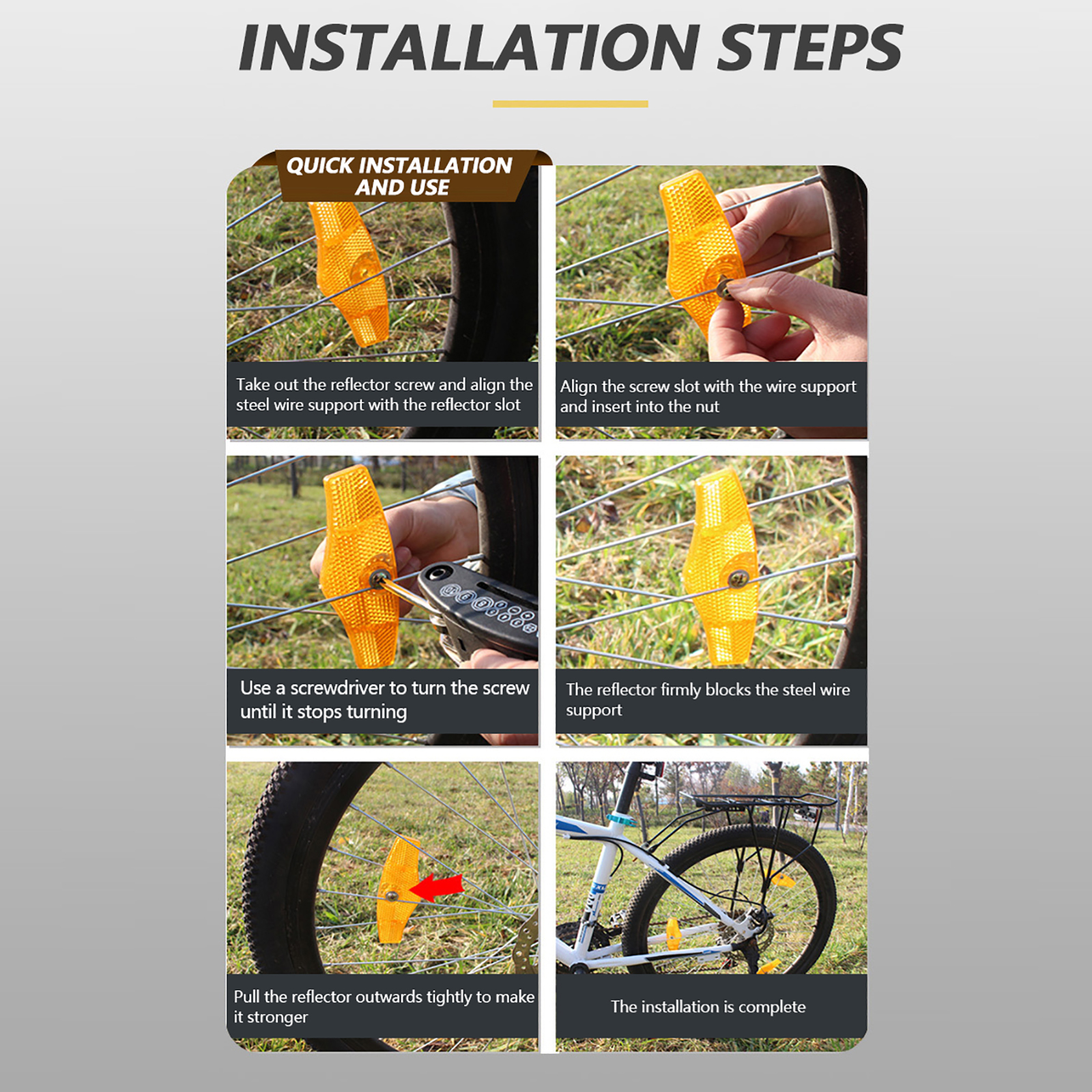 INSTALLATION STEPS

QUICK INSTALLATION AND USE

Take out the reflector screw and align the steel wire support with the reflector slot

Align the screw slot with the wire support and insert into the nut

Use a screwdriver to turn the screw until it stops turning

The reflector firmly blocks the steel wire support

Pull the reflector outwards tightly to make it stronger

The installation is complete