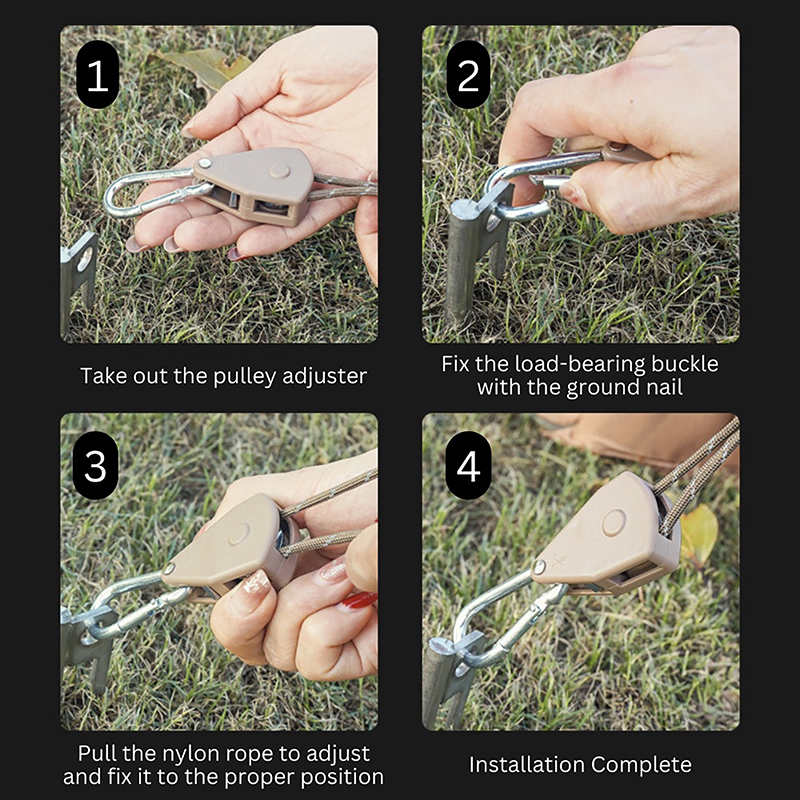 1

Take out the pulley adjuster

2

Fix the load-bearing buckle with the ground nail

3

Pull the nylon rope to adjust and fix it to the proper position

4

Installation Complete