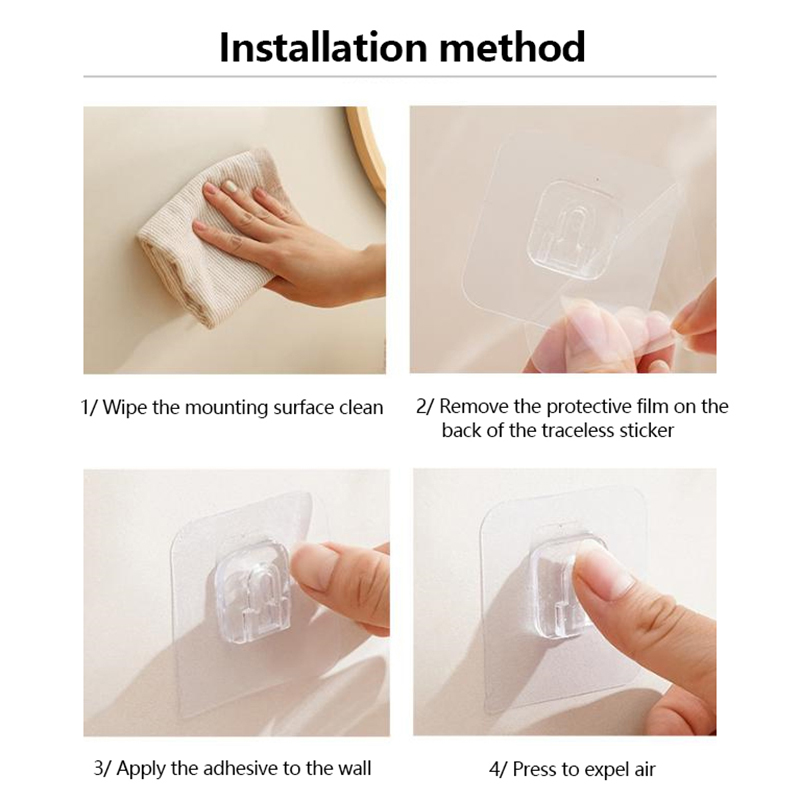 Installation method

1/ Wipe the mounting surface clean

2/ Remove the protective film on the back of the traceless sticker

3/ Apply the adhesive to the wall

4/ Press to expel air