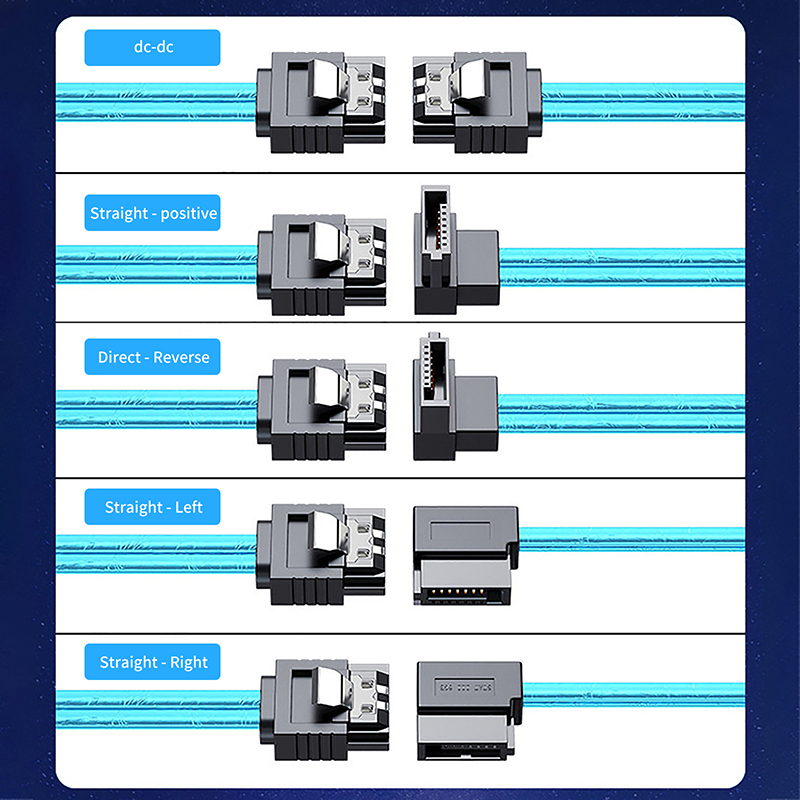 dc-dc

Straight - positive

Direct - Reverse

Straight - Left

Straight - Right