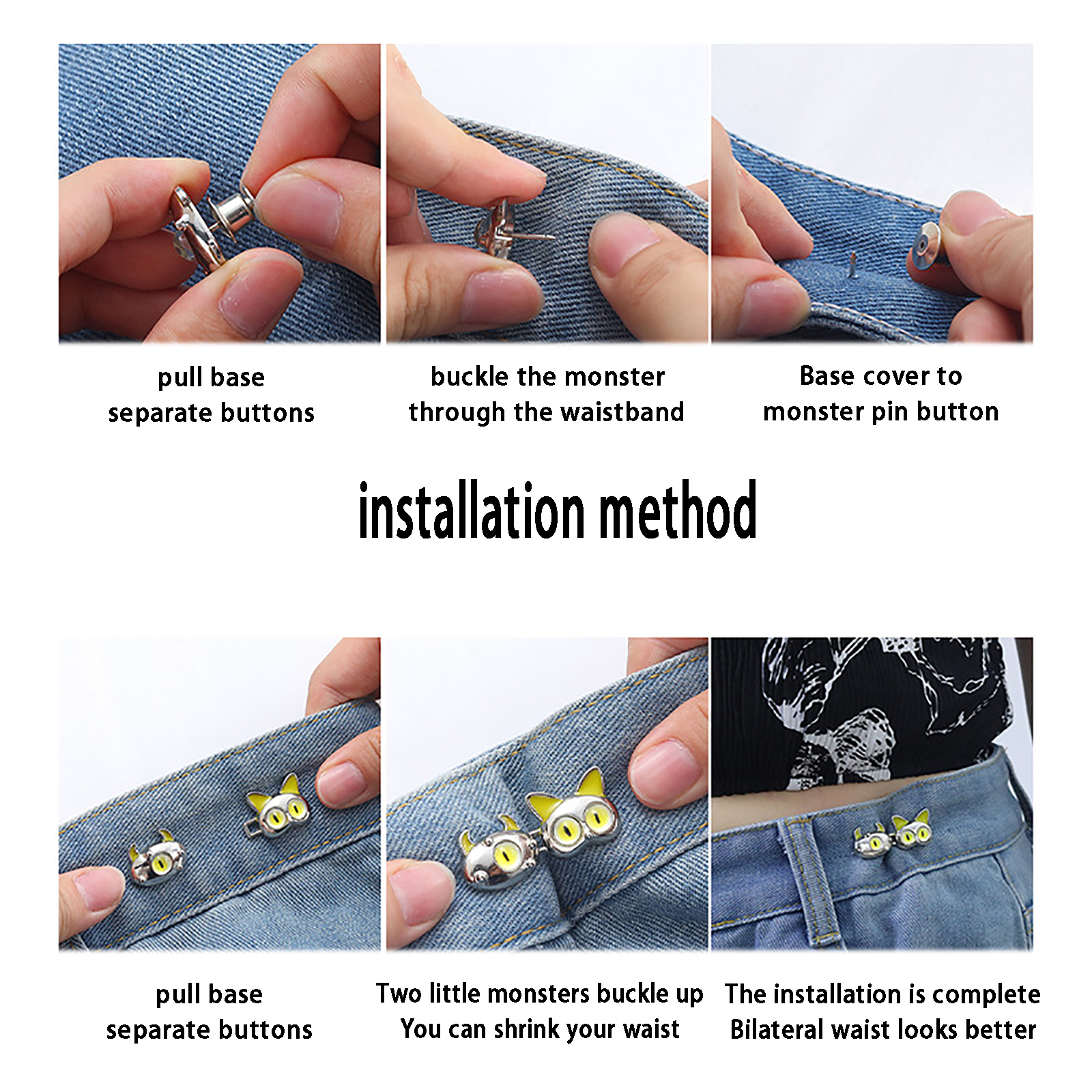 pull base
separate buttons

buckle the monster
through the waistband

Base cover to
monster pin button

installation method

pull base
separate buttons

Two little monsters buckle up
You can shrink your waist

The installation is complete
Bilateral waist looks better