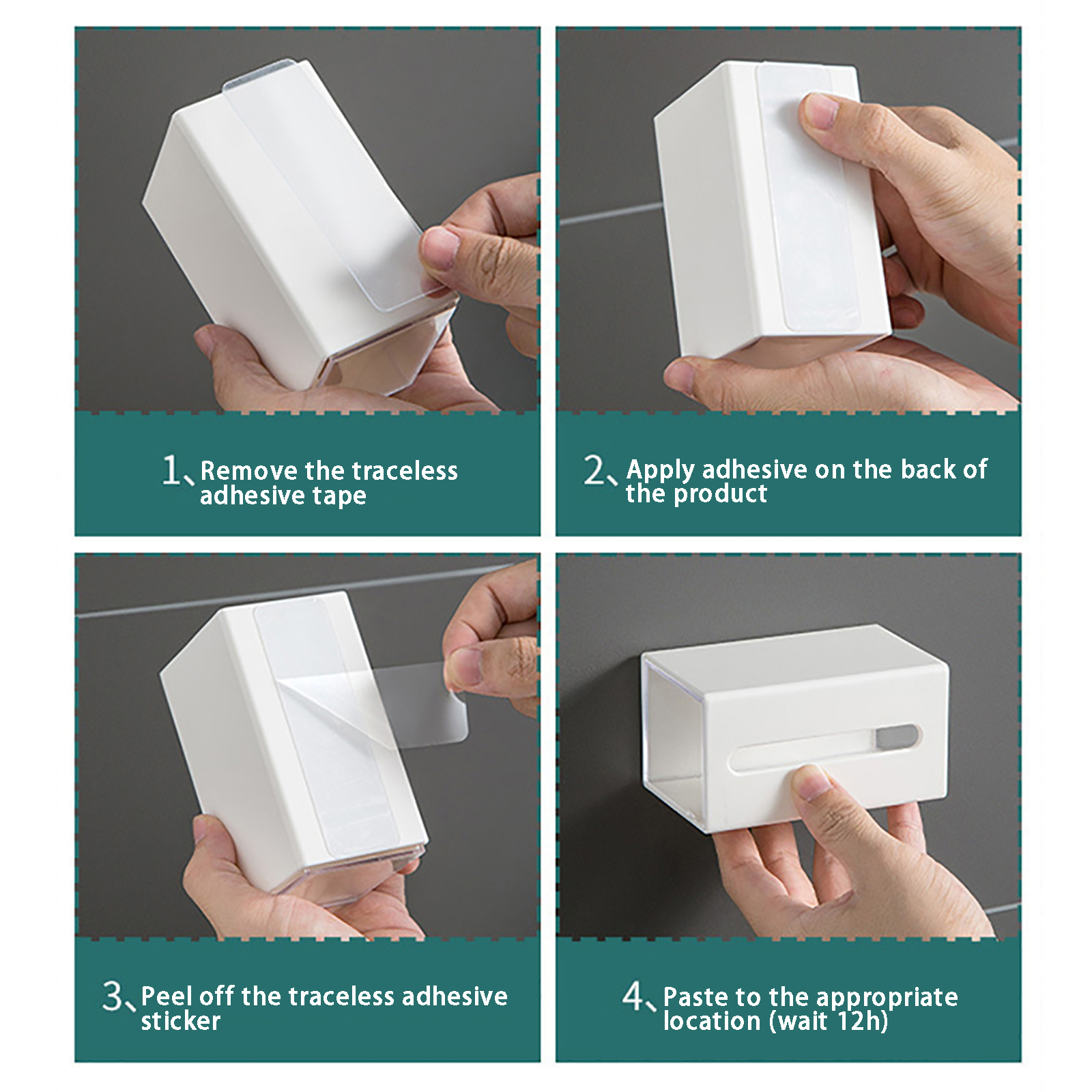 1、Remove the traceless adhesive tape

2、Apply adhesive on the back of the product

3、Peel off the traceless adhesive sticker

4、Paste to the appropriate location (wait 12h)