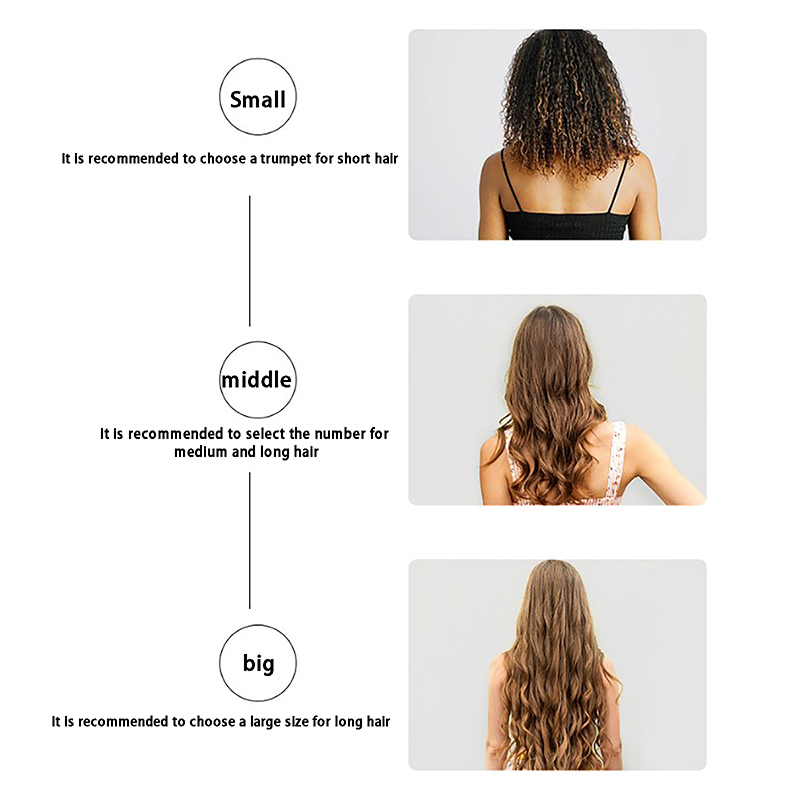 Small

It is recommended to choose a trumpet for short hair

middle

It is recommended to select the number for medium and long hair

big

It is recommended to choose a large size for long hair