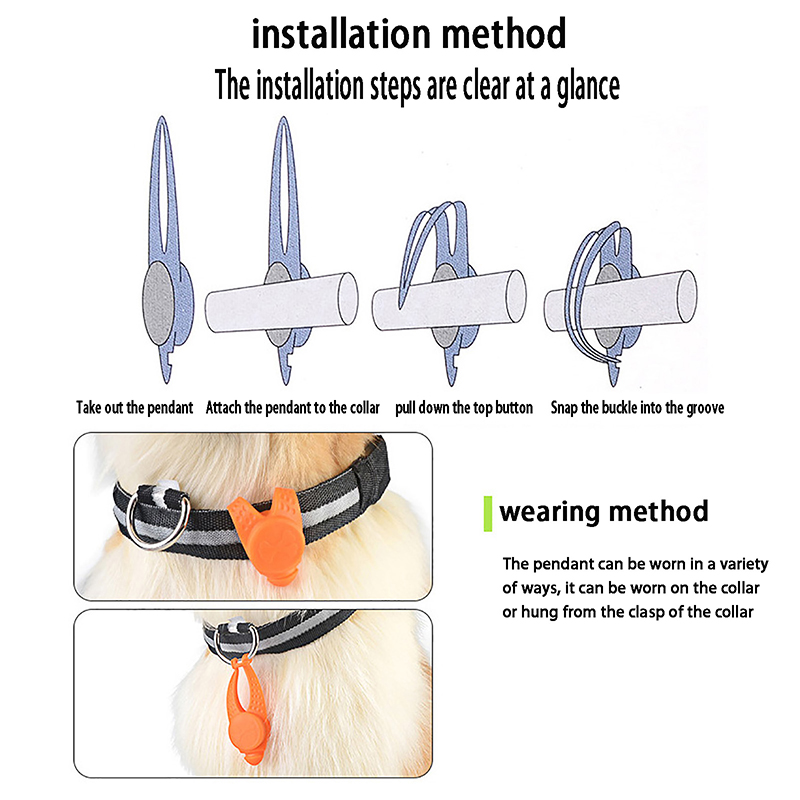 installation method
The installation steps are clear at a glance

Take out the pendant

Attach the pendant to the collar

pull down the top button

Snap the buckle into the groove

wearing method

The pendant can be worn in a variety of ways, it can be worn on the collar or hung from the clasp of the collar