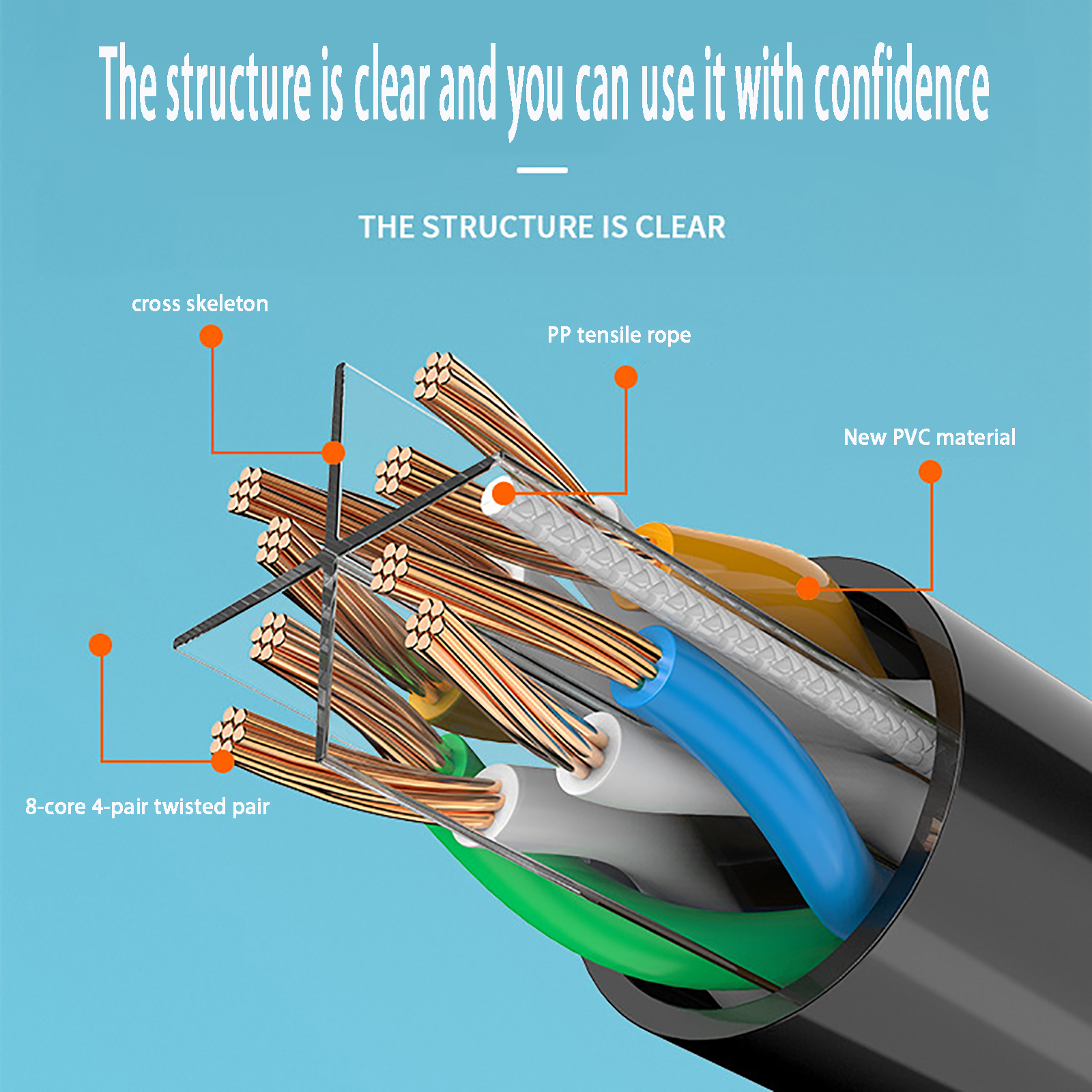 The structure is clear and you can use it with confidence

THE STRUCTURE IS CLEAR

cross skeleton

PP tensile rope

New PVC material

8-core 4-pair twisted pair