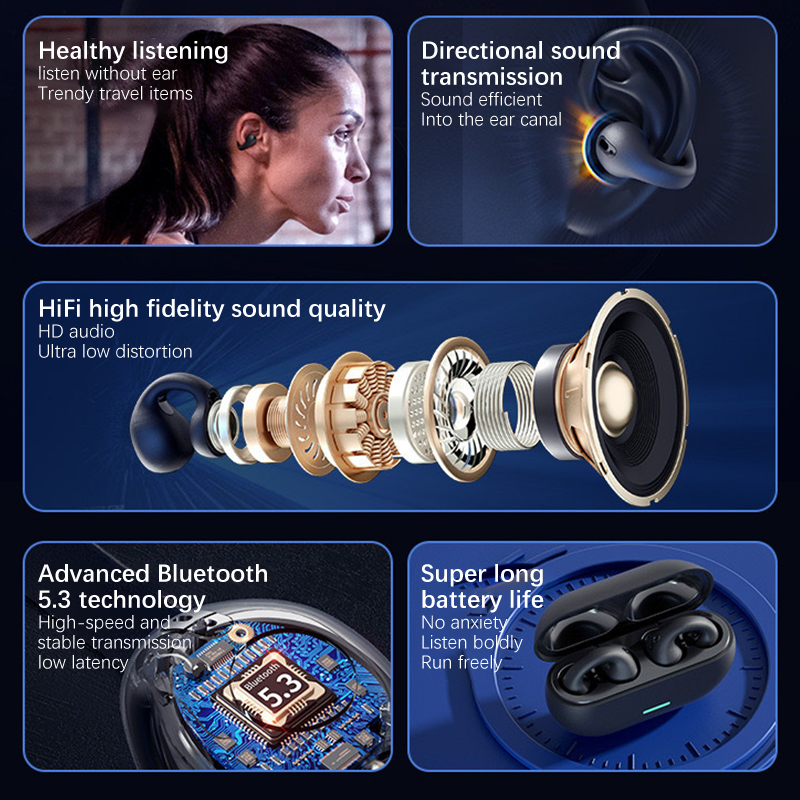 Healthy listening
listen without ear
Trendy travel items

Directional sound transmission
Sound efficient
Into the ear canal

HiFi high fidelity sound quality
HD audio
Ultra low distortion

Advanced Bluetooth 5.3 technology
High-speed and stable transmission
low latency

Bluetooth
5.3

Super long battery life
No anxiety
Listen boldly
Run freely