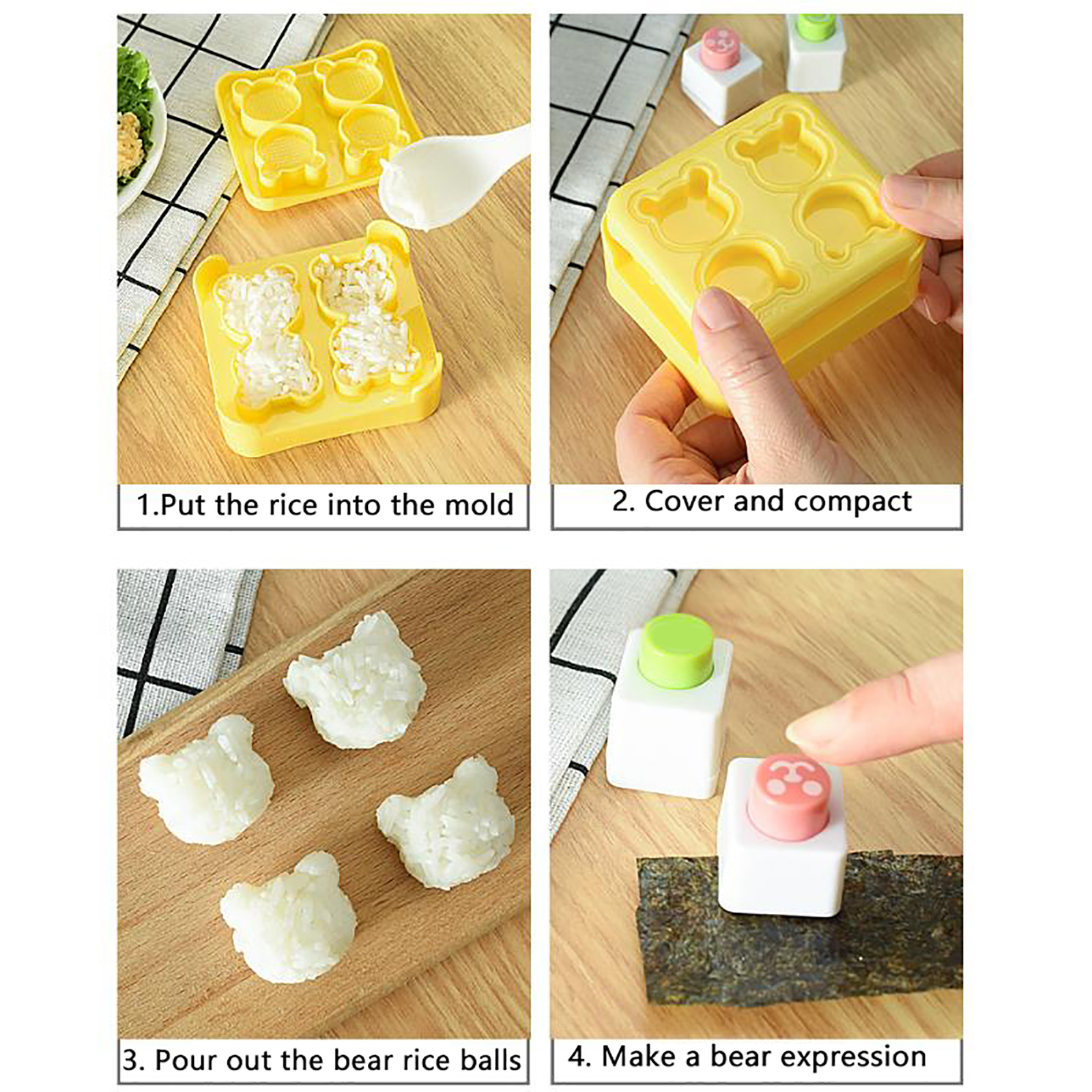 1.Put the rice into the mold

2. Cover and compact

3. Pour out the bear rice balls

4. Make a bear expression