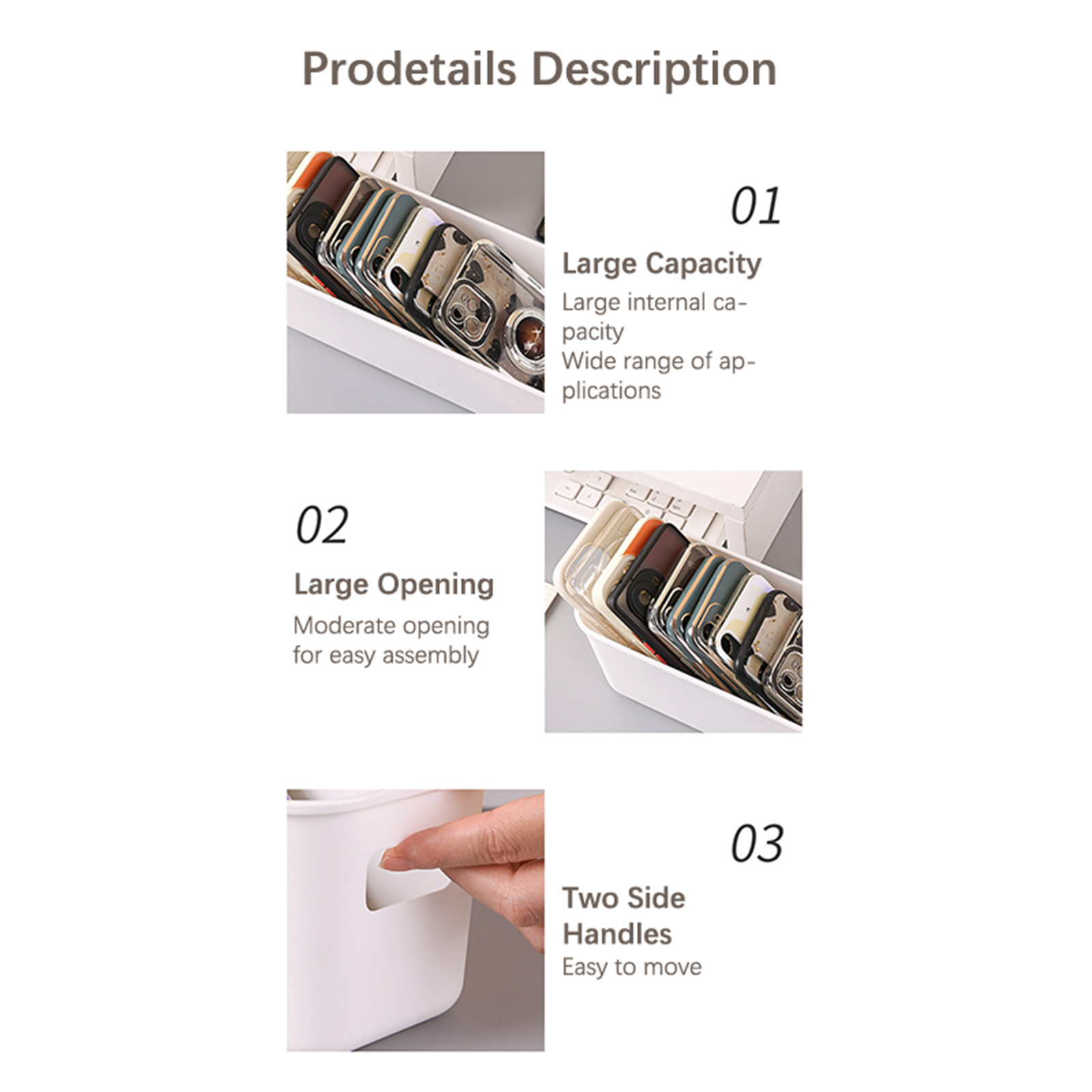 Prodetails Description

01

Large Capacity

Large internal capacity
Wide range of applications

02

Large Opening

Moderate opening for easy assembly

03

Two Side Handles

Easy to move