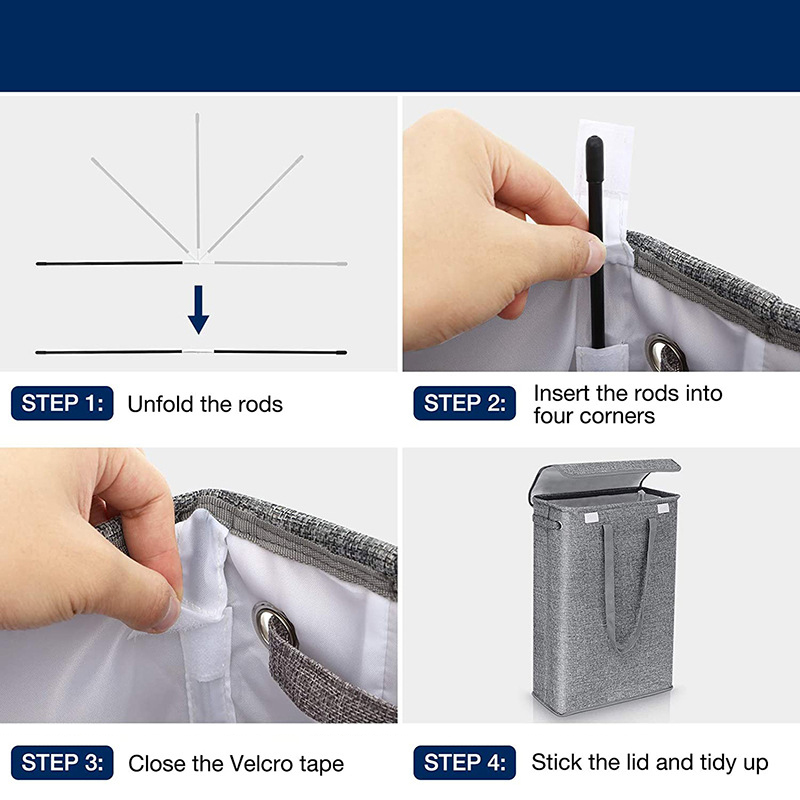 STEP 1: Unfold the rods

STEP 2: Insert the rods into four corners

STEP 3: Close the Velcro tape

STEP 4: Stick the lid and tidy up