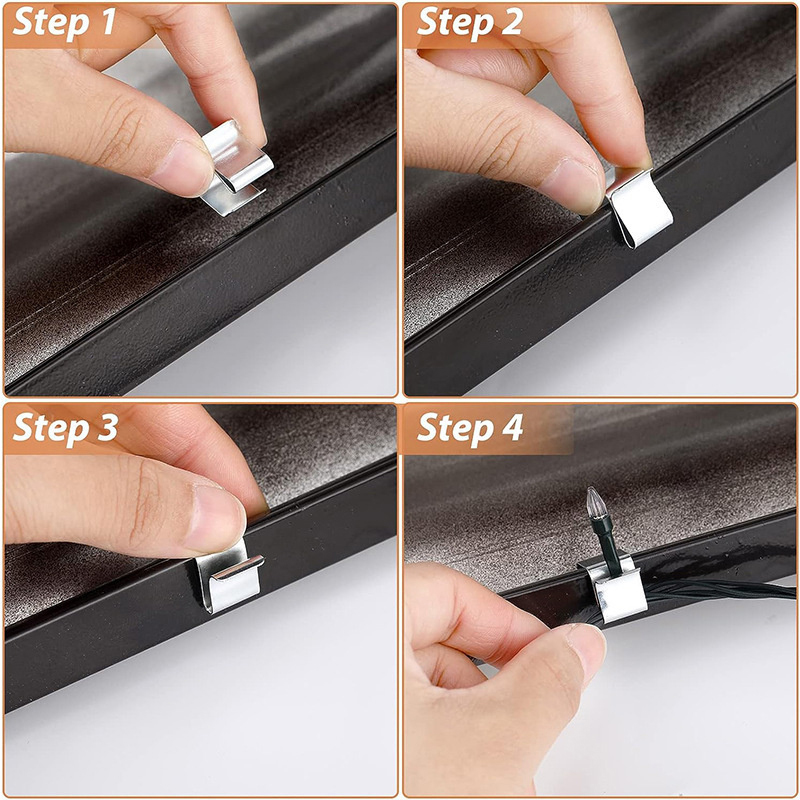 Step 1

Step 2

Step 3

Step 4