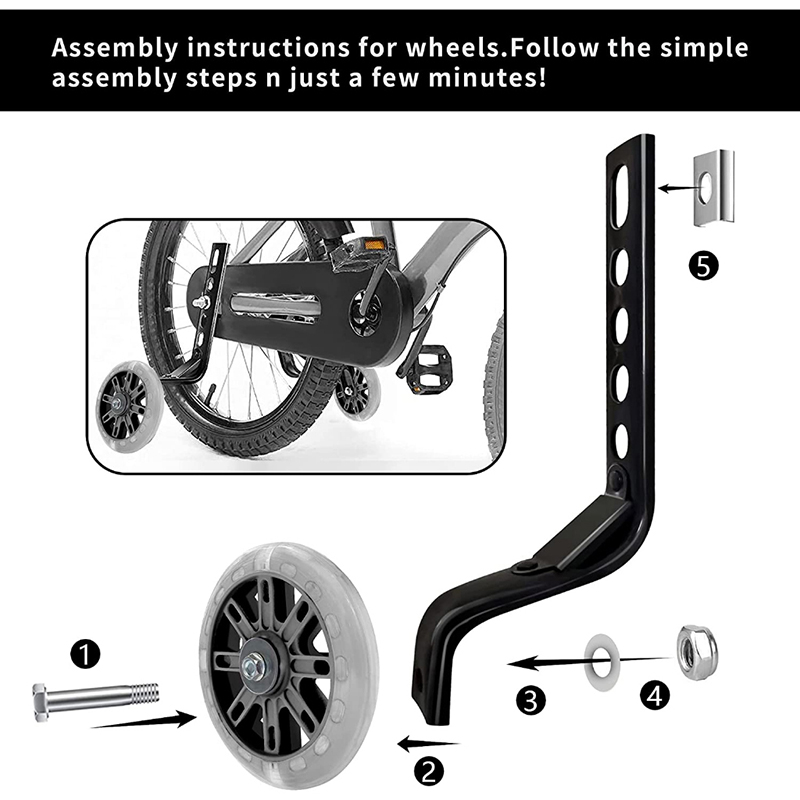 Assembly instructions for wheels.Follow the simple assembly steps n just a few minutes!

5

1

3

4

2