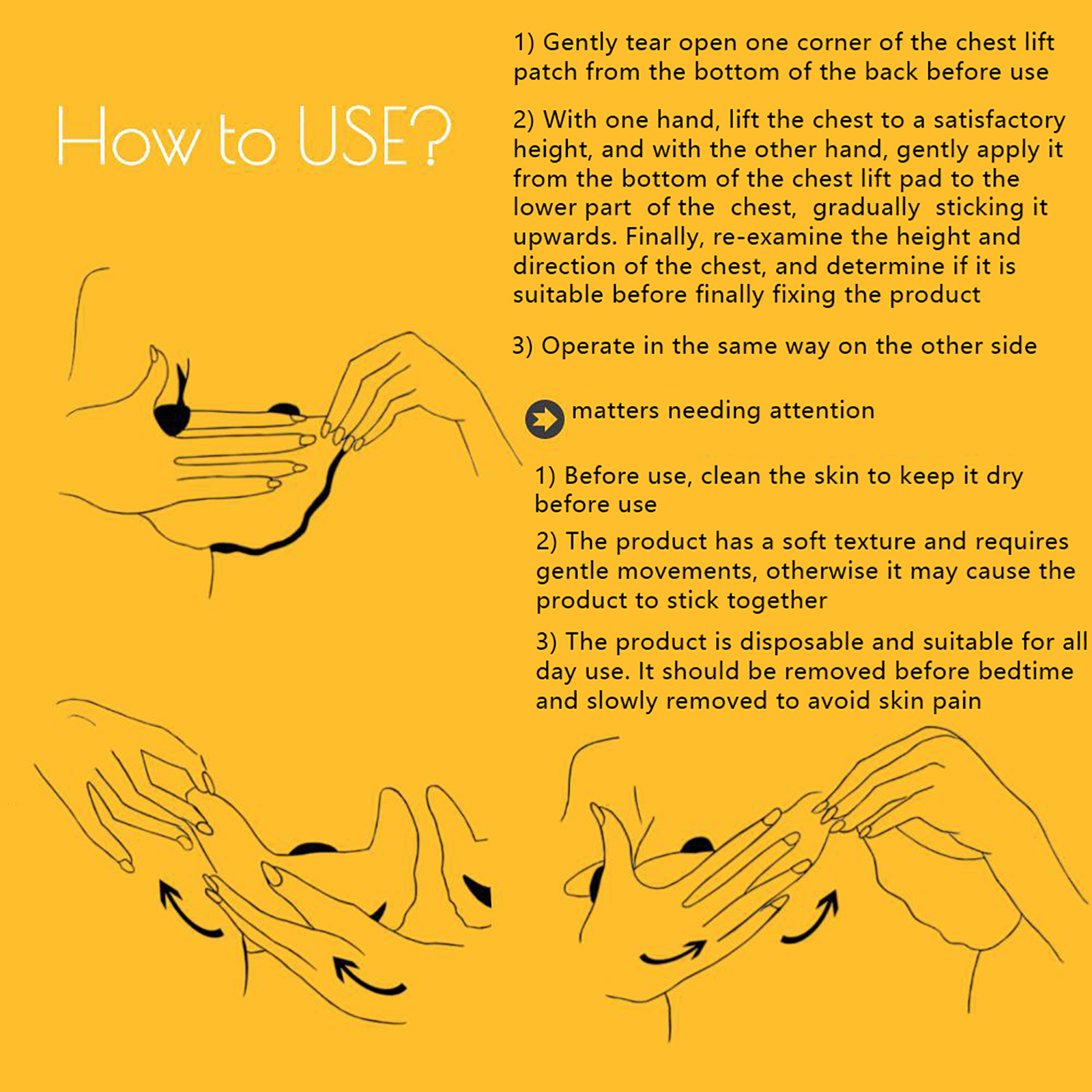 How to USE?

1) Gently tear open one corner of the chest lift patch from the bottom of the back before use

2) With one hand, lift the chest to a satisfactory height, and with the other hand, gently apply it from the bottom of the chest lift pad to the lower part of the chest, gradually sticking it upwards. Finally, re-examine the height and direction of the chest, and determine if it is suitable before finally fixing the product

3) Operate in the same way on the other side

matters needing attention

1) Before use, clean the skin to keep it dry before use

2) The product has a soft texture and requires gentle movements, otherwise it may cause the product to stick together

3) The product is disposable and suitable for all day use. It should be removed before bedtime and slowly removed to avoid skin pain