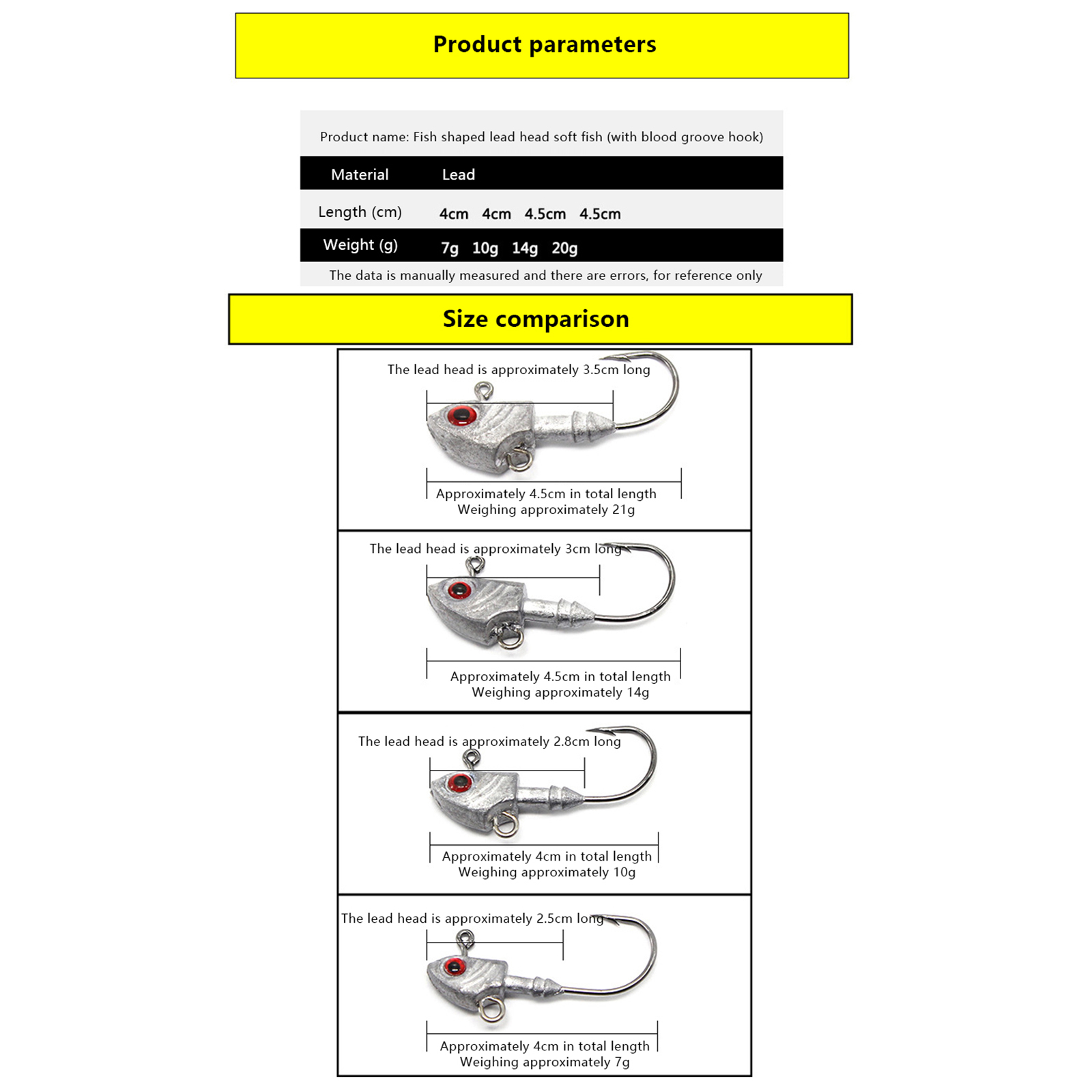 Product parameters

Product name: Fish shaped lead head soft fish (with blood groove hook)

| Material | Lead |
|---|---|
| Length (cm) | 4cm 4cm 4.5cm 4.5cm |
| Weight (g) | 7g 10g 14g 20g |

The data is manually measured and there are errors, for reference only

Size comparison

The lead head is approximately 3.5cm long

Approximately 4.5cm in total length
Weighing approximately 21g

The lead head is approximately 3cm long

Approximately 4.5cm in total length
Weighing approximately 14g

The lead head is approximately 2.8cm long

Approximately 4cm in total length
Weighing approximately 10g

The lead head is approximately 2.5cm long

Approximately 4cm in total length
Weighing approximately 7g