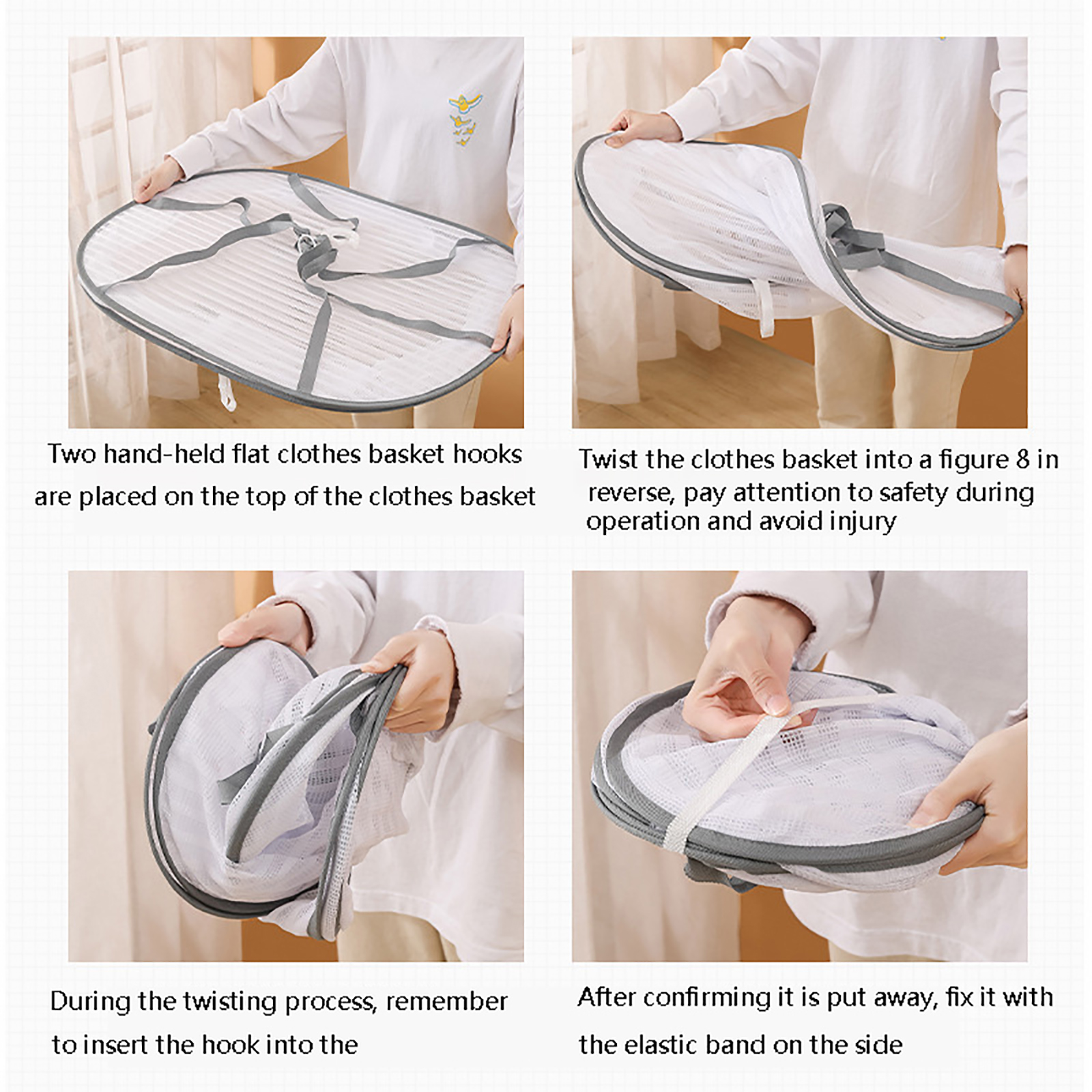 Two hand-held flat clothes basket hooks are placed on the top of the clothes basket

Twist the clothes basket into a figure 8 in reverse, pay attention to safety during operation and avoid injury

During the twisting process, remember to insert the hook into the

After confirming it is put away, fix it with the elastic band on the side