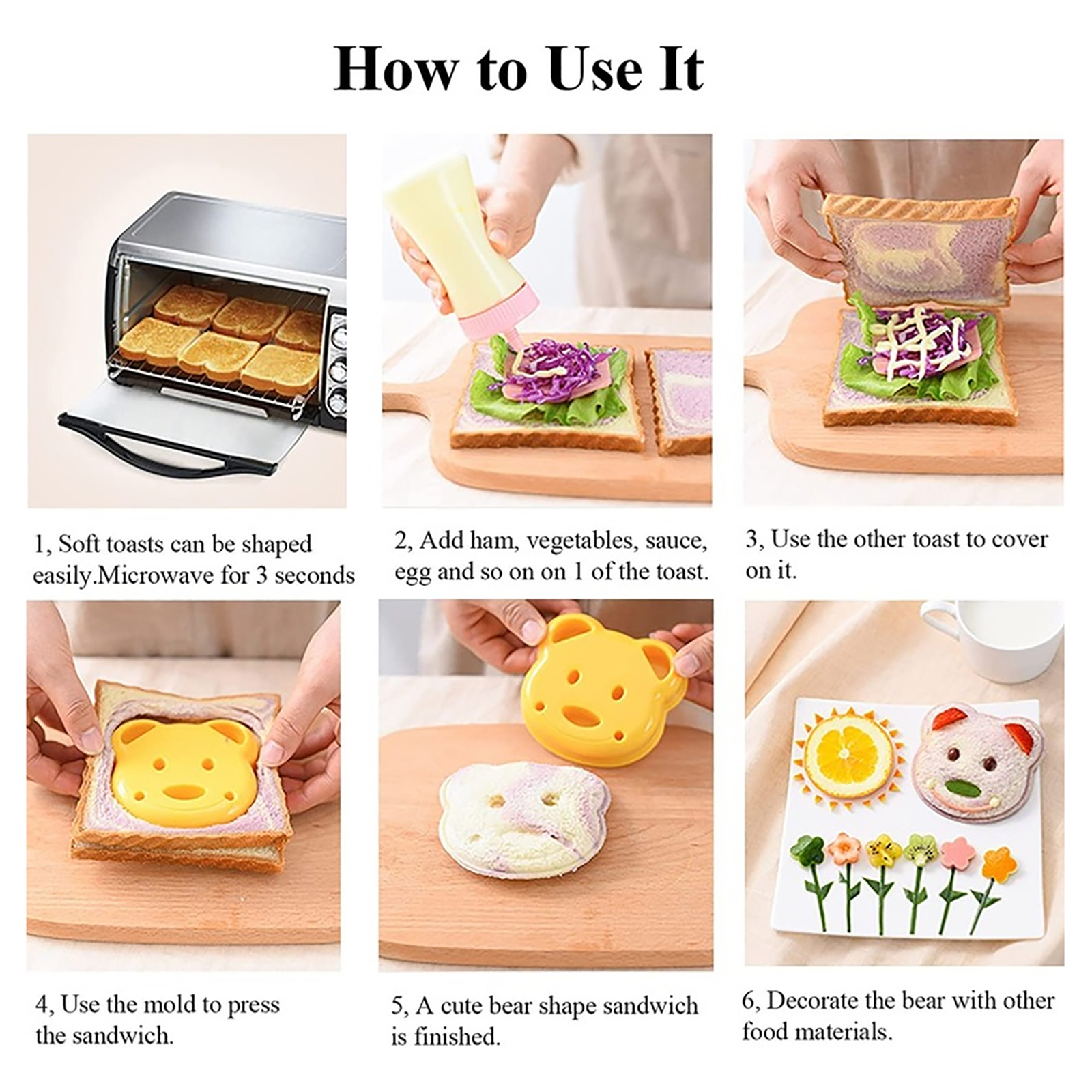 How to Use It

1, Soft toasts can be shaped easily.Microwave for 3 seconds

2, Add ham, vegetables, sauce, egg and so on on 1 of the toast.

3, Use the other toast to cover on it.

4, Use the mold to press the sandwich.

5, A cute bear shape sandwich is finished.

6, Decorate the bear with other food materials.