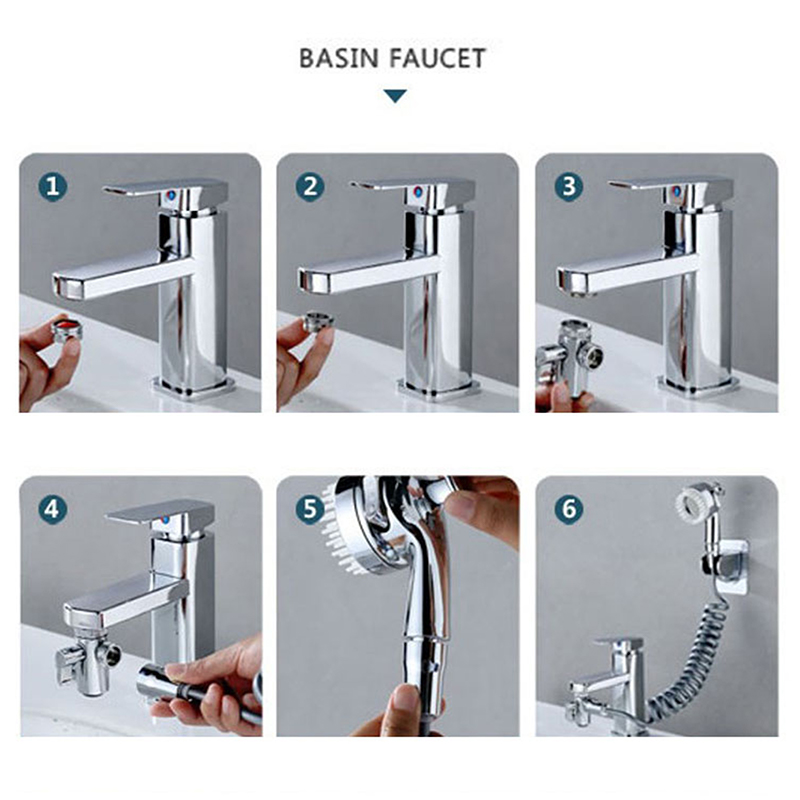 BASIN FAUCET

1

2

3

4

5

6