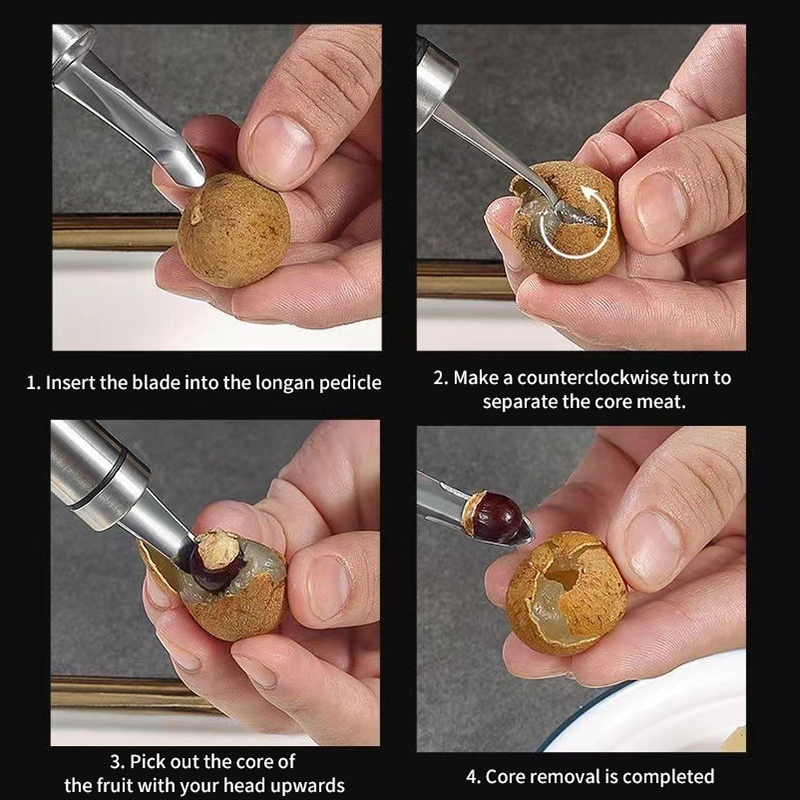 1. Insert the blade into the longan pedicle

2. Make a counterclockwise turn to separate the core meat.

3. Pick out the core of the fruit with your head upwards

4. Core removal is completed