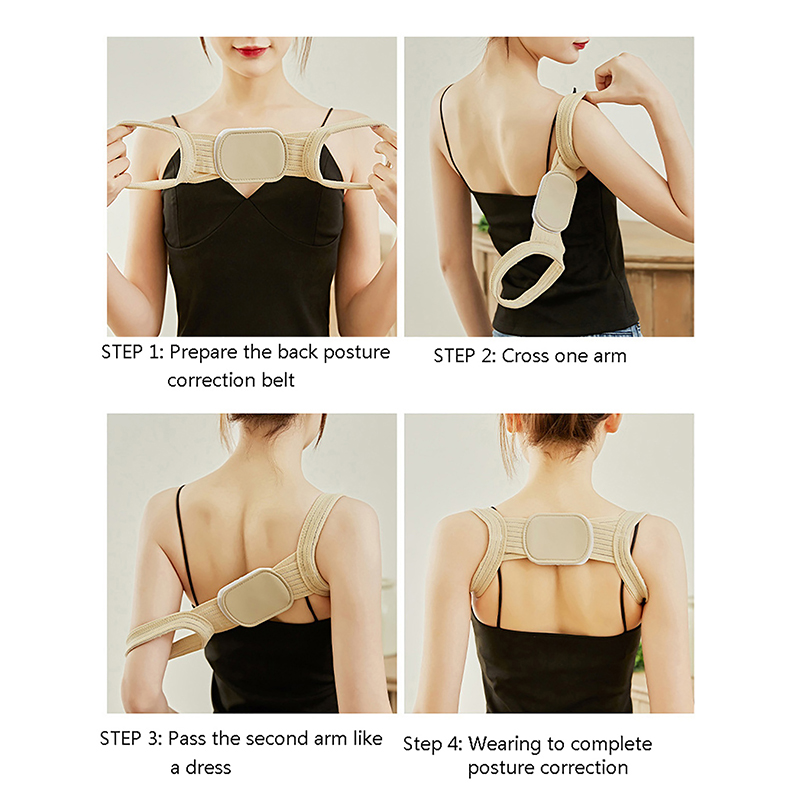 STEP 1: Prepare the back posture correction belt

STEP 2: Cross one arm

STEP 3: Pass the second arm like a dress

Step 4: Wearing to complete posture correction