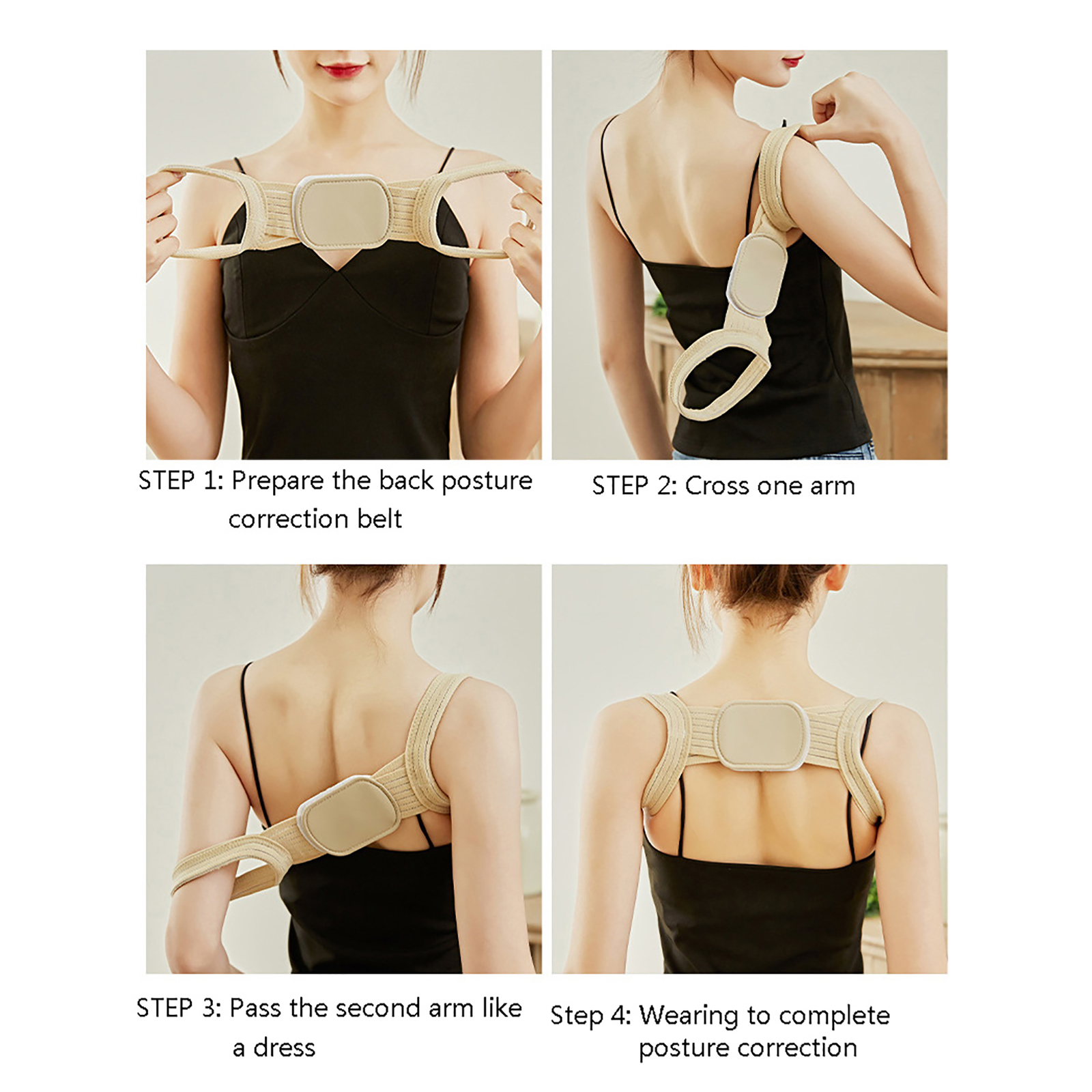 STEP 1: Prepare the back posture correction belt

STEP 2: Cross one arm

STEP 3: Pass the second arm like a dress

Step 4: Wearing to complete posture correction