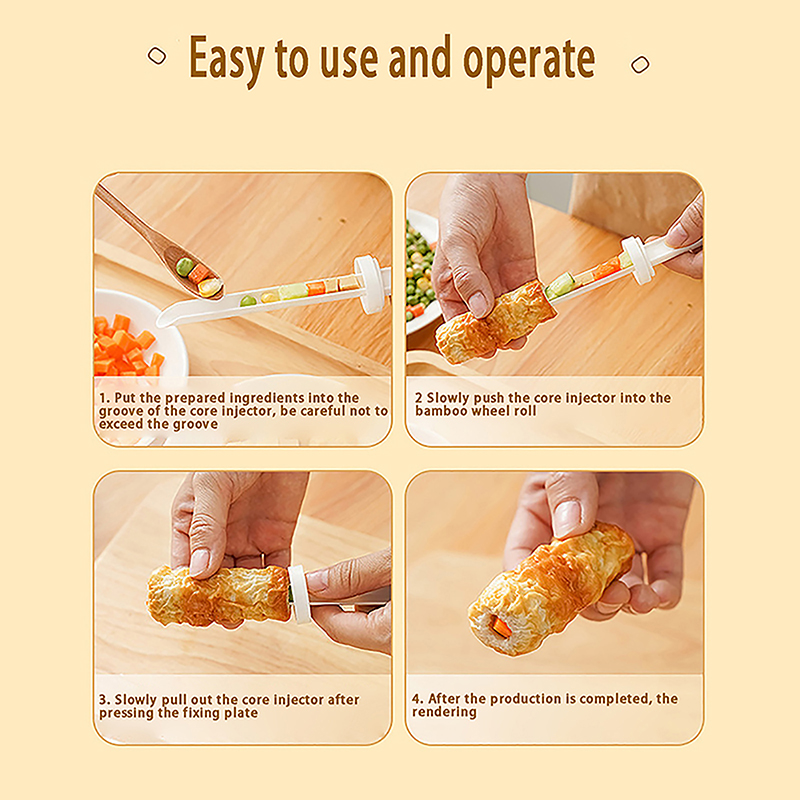 Easy to use and operate

1. Put the prepared ingredients into the groove of the core injector, be careful not to exceed the groove

2 Slowly push the core injector into the bamboo wheel roll

3. Slowly pull out the core injector after pressing the fixing plate

4. After the production is completed, the rendering