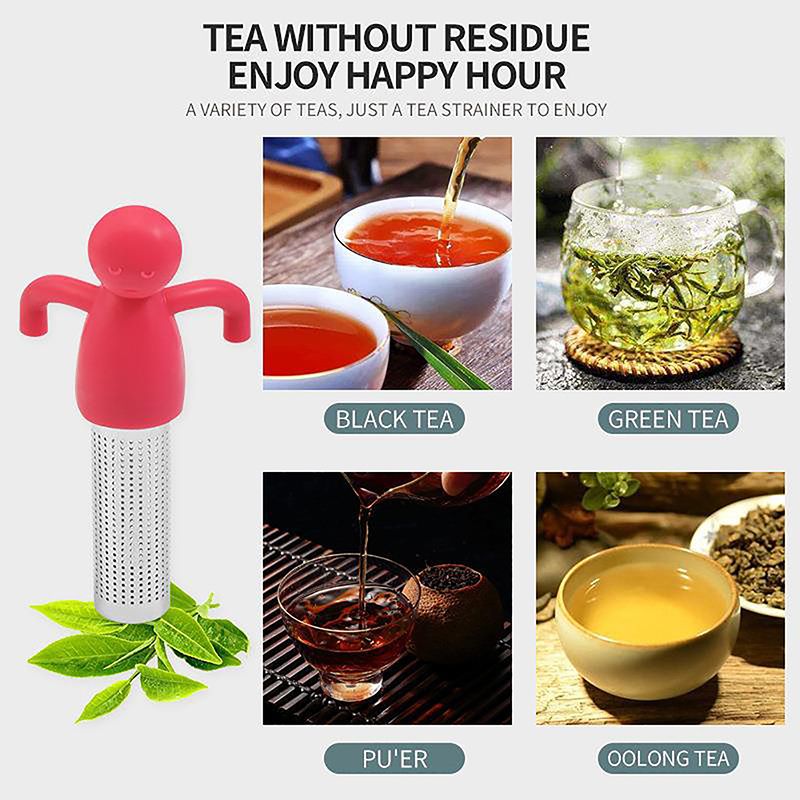 TEA WITHOUT RESIDUE
ENJOY HAPPY HOUR

A VARIETY OF TEAS, JUST A TEA STRAINER TO ENJOY

BLACK TEA

GREEN TEA

PU'ER

OOLONG TEA