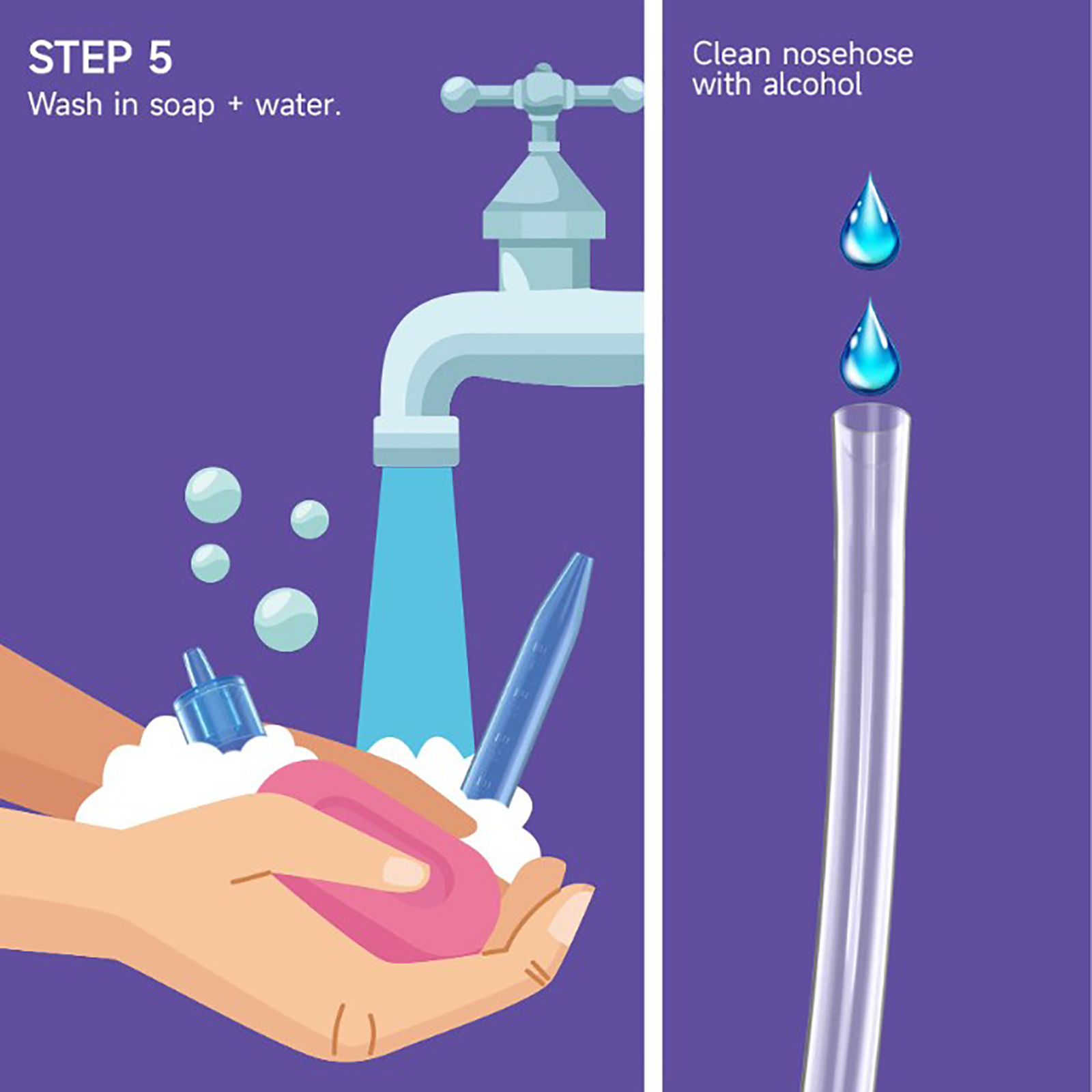 STEP 5
Wash in soap + water.

Clean nosehose with alcohol