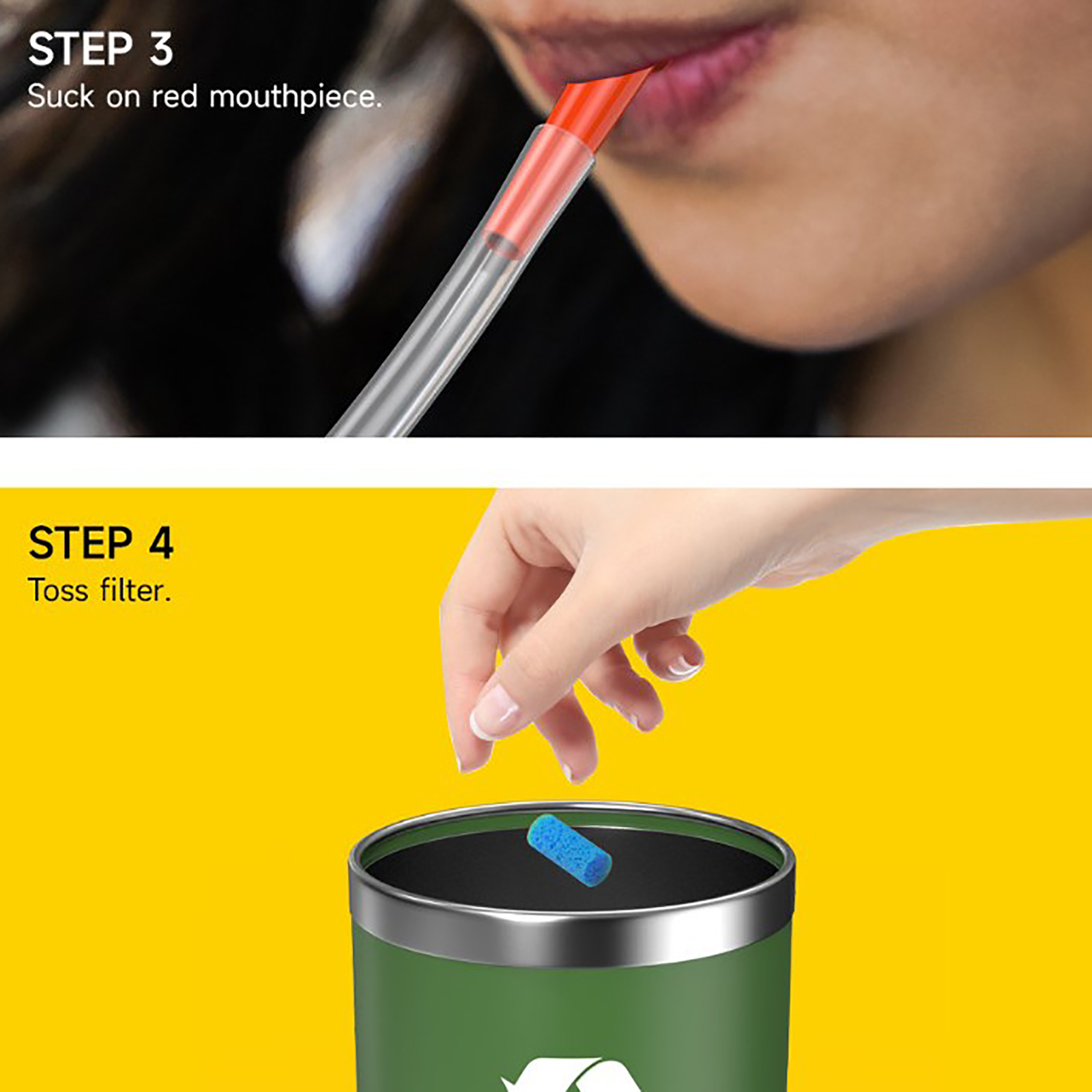 STEP 3
Suck on red mouthpiece.

STEP 4
Toss filter.