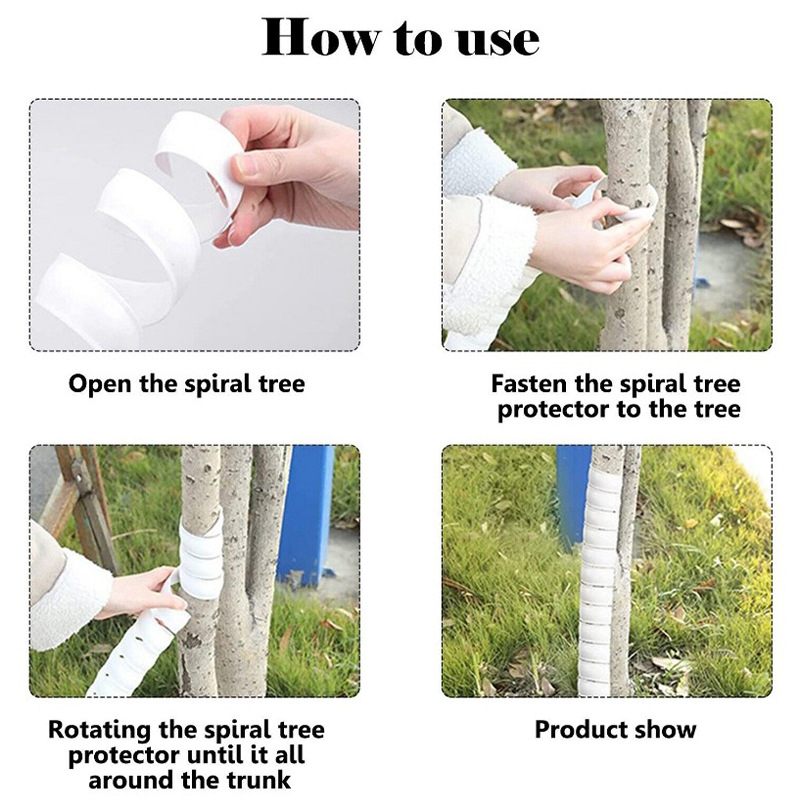 How to use

Open the spiral tree

Fasten the spiral tree protector to the tree

Rotating the spiral tree protector until it all around the trunk

Product show