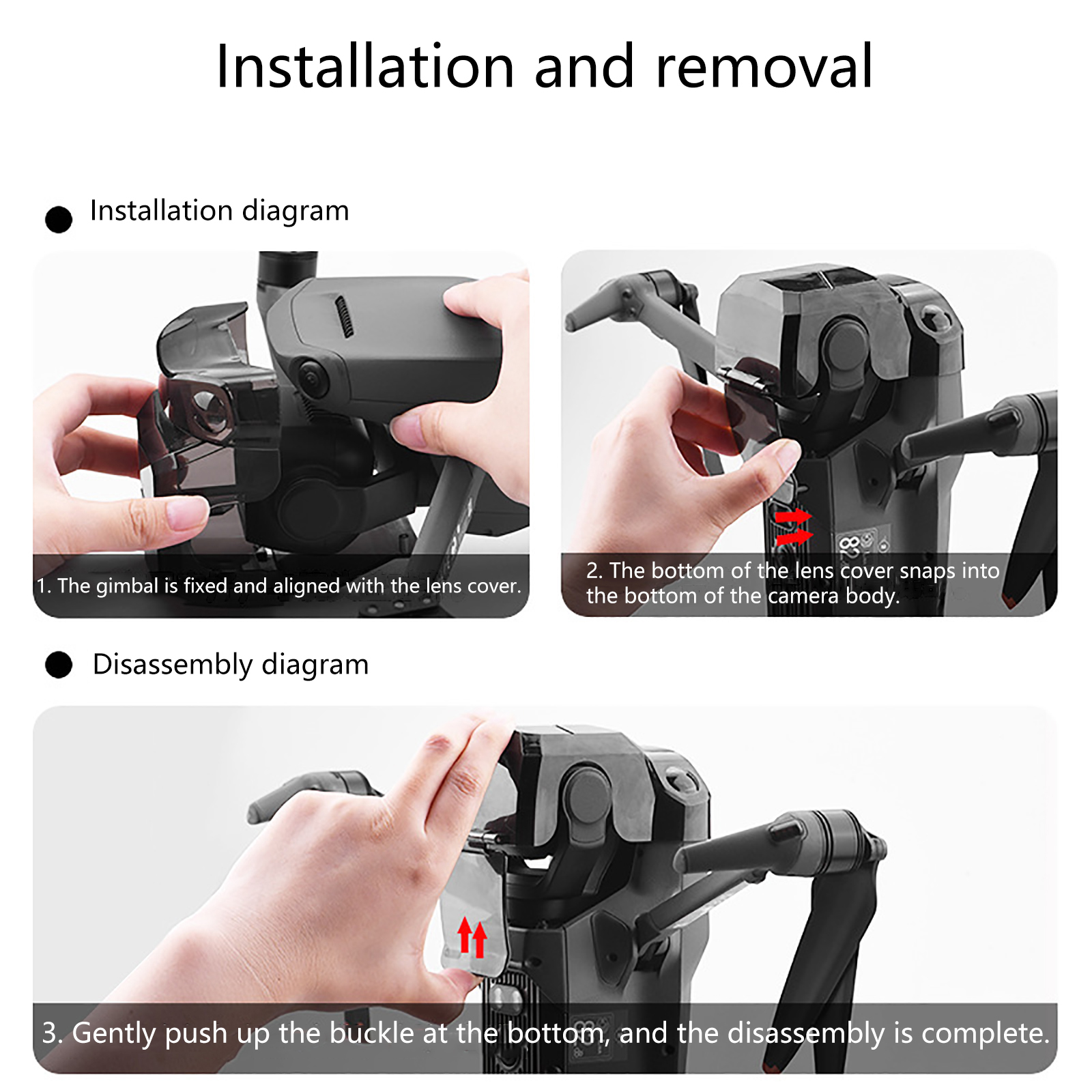 Installation and removal

Installation diagram

1. The gimbal is fixed and aligned with the lens cover.

2. The bottom of the lens cover snaps into the bottom of the camera body.

Disassembly diagram

3. Gently push up the buckle at the bottom, and the disassembly is complete.