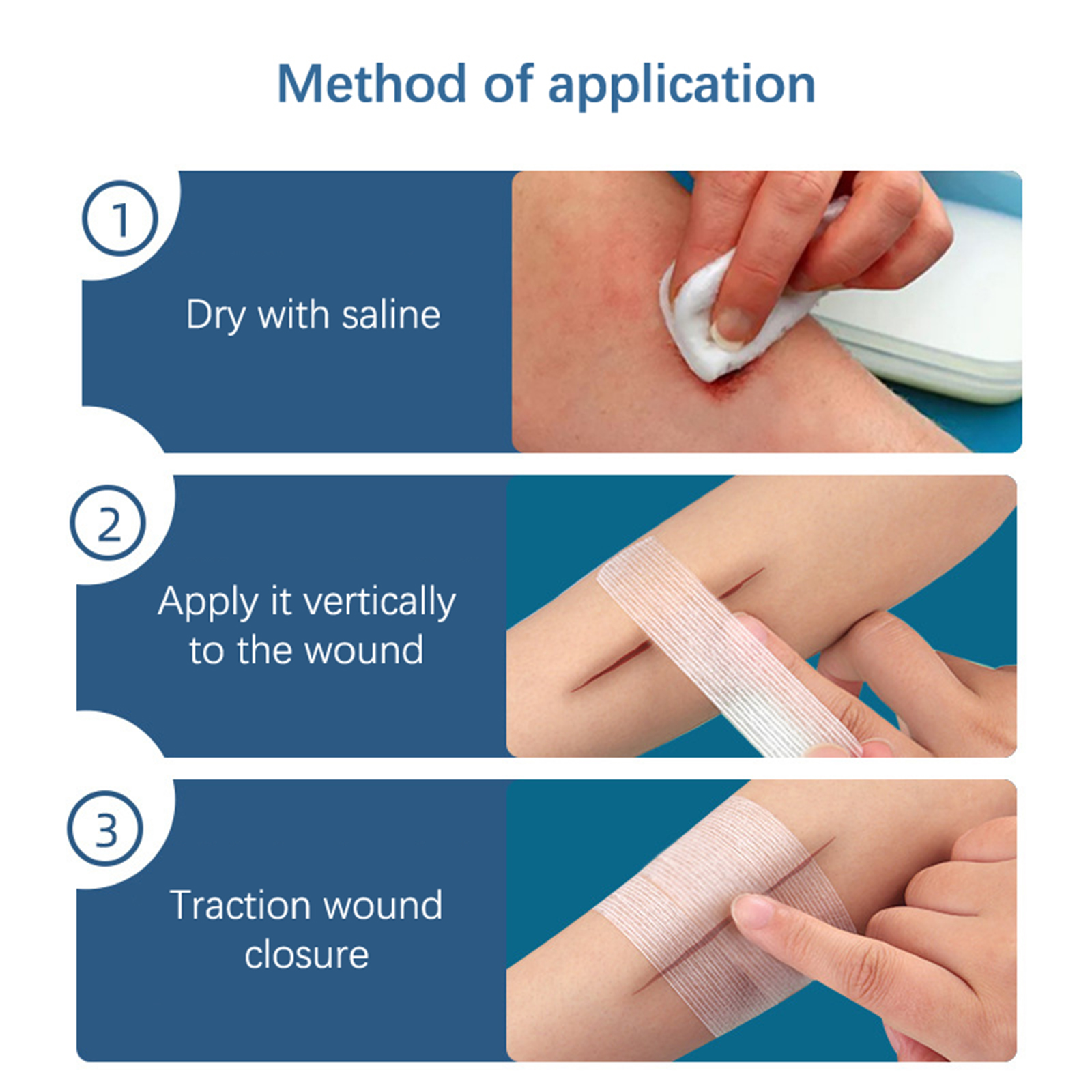 Method of application

1

Dry with saline

2

Apply it vertically to the wound

3

Traction wound closure