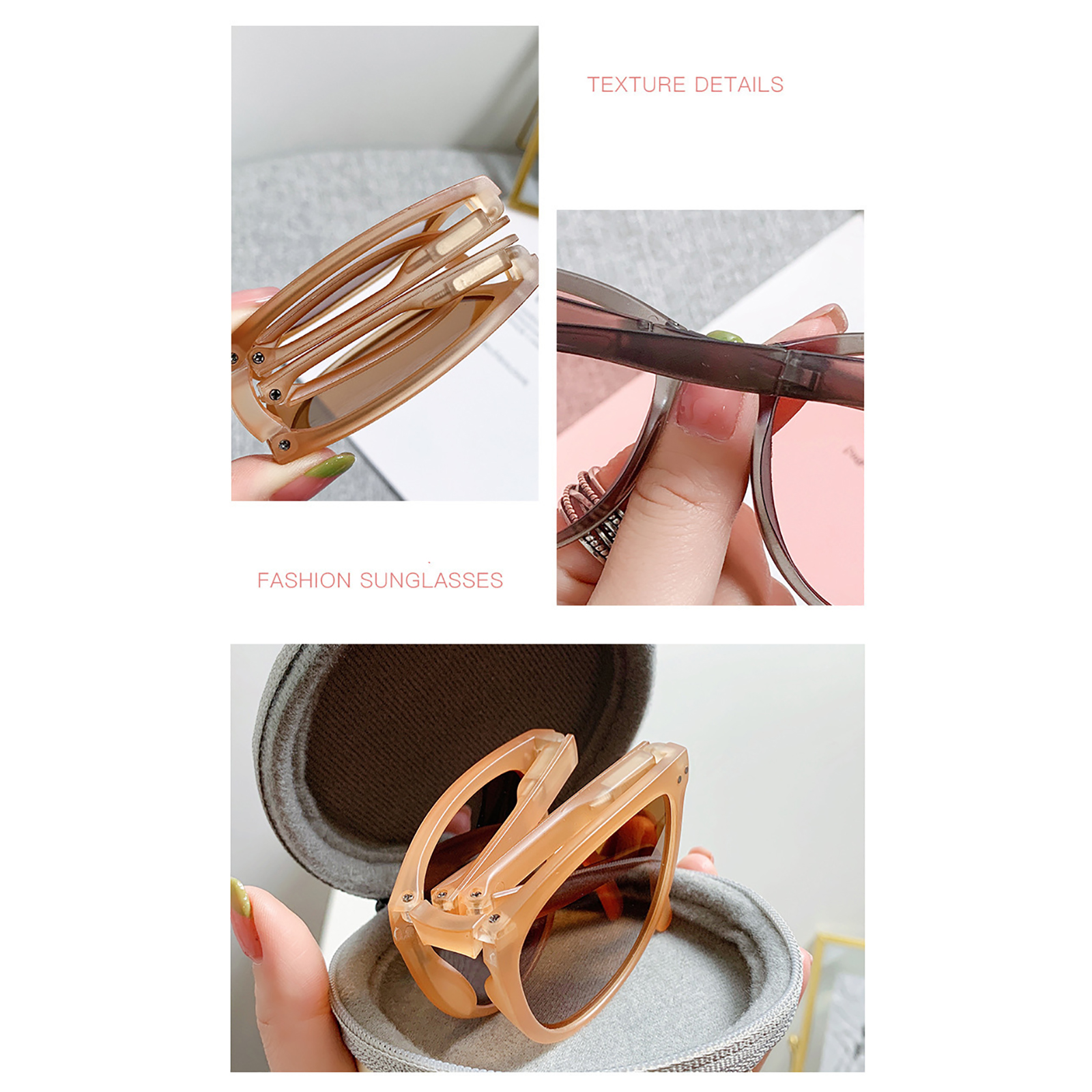 TEXTURE DETAILS

FASHION SUNGLASSES