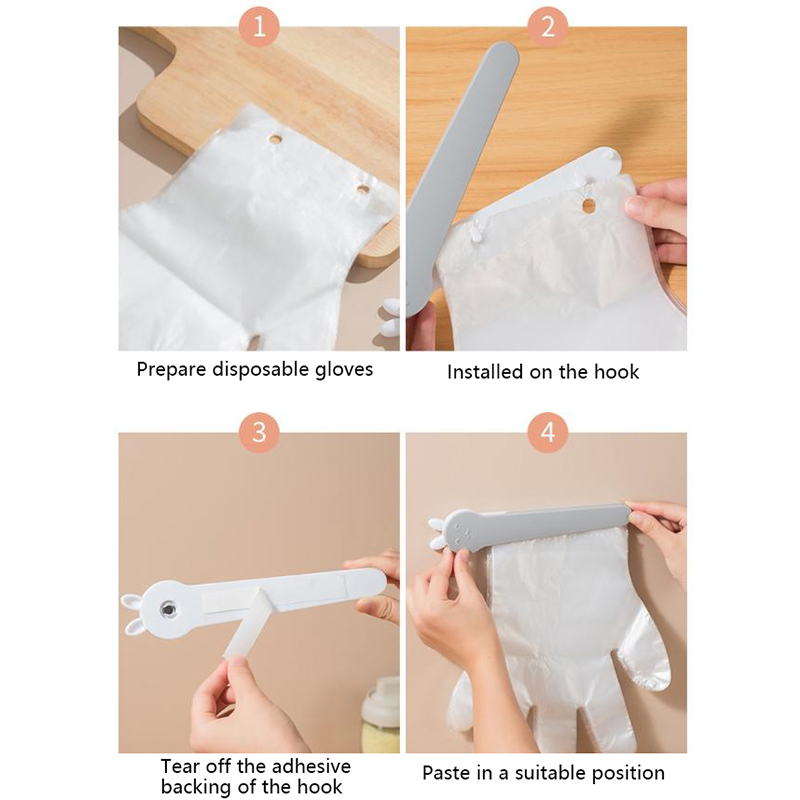 1

Prepare disposable gloves

2

Installed on the hook

3

Tear off the adhesive backing of the hook

4

Paste in a suitable position