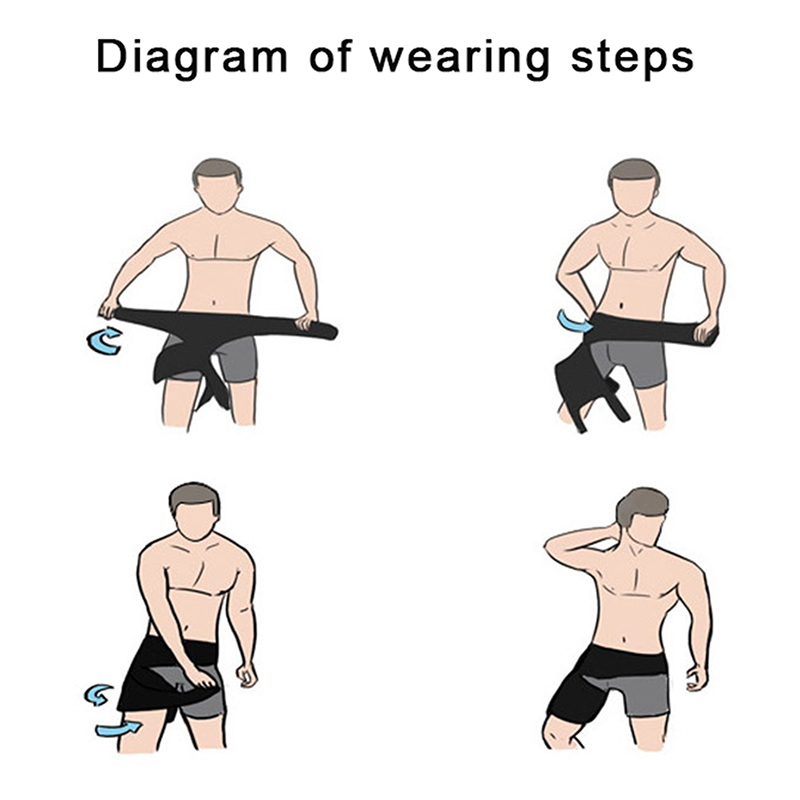 Diagram of wearing steps