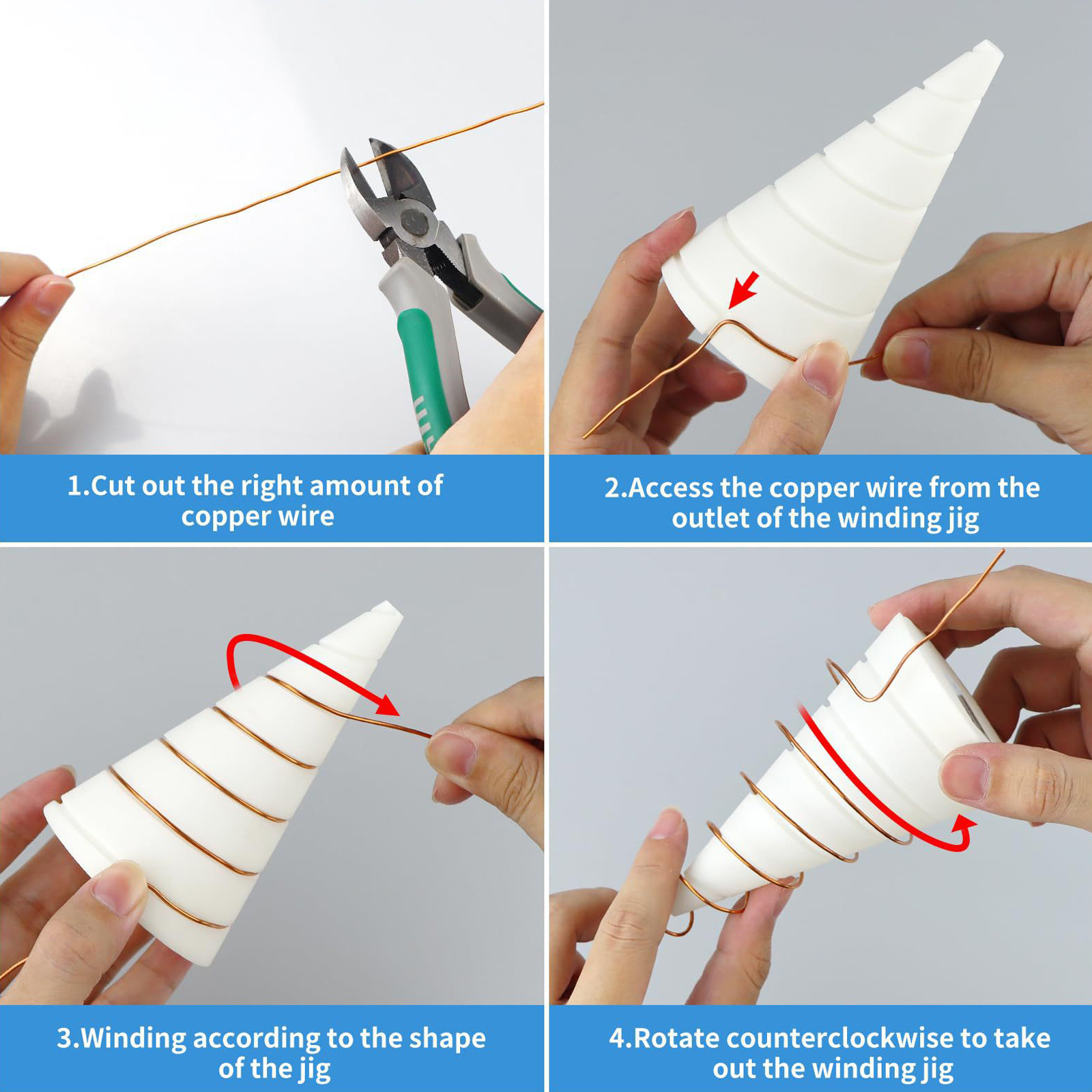 1.Cut out the right amount of copper wire

2.Access the copper wire from the outlet of the winding jig

3.Winding according to the shape of the jig

4.Rotate counterclockwise to take out the winding jig