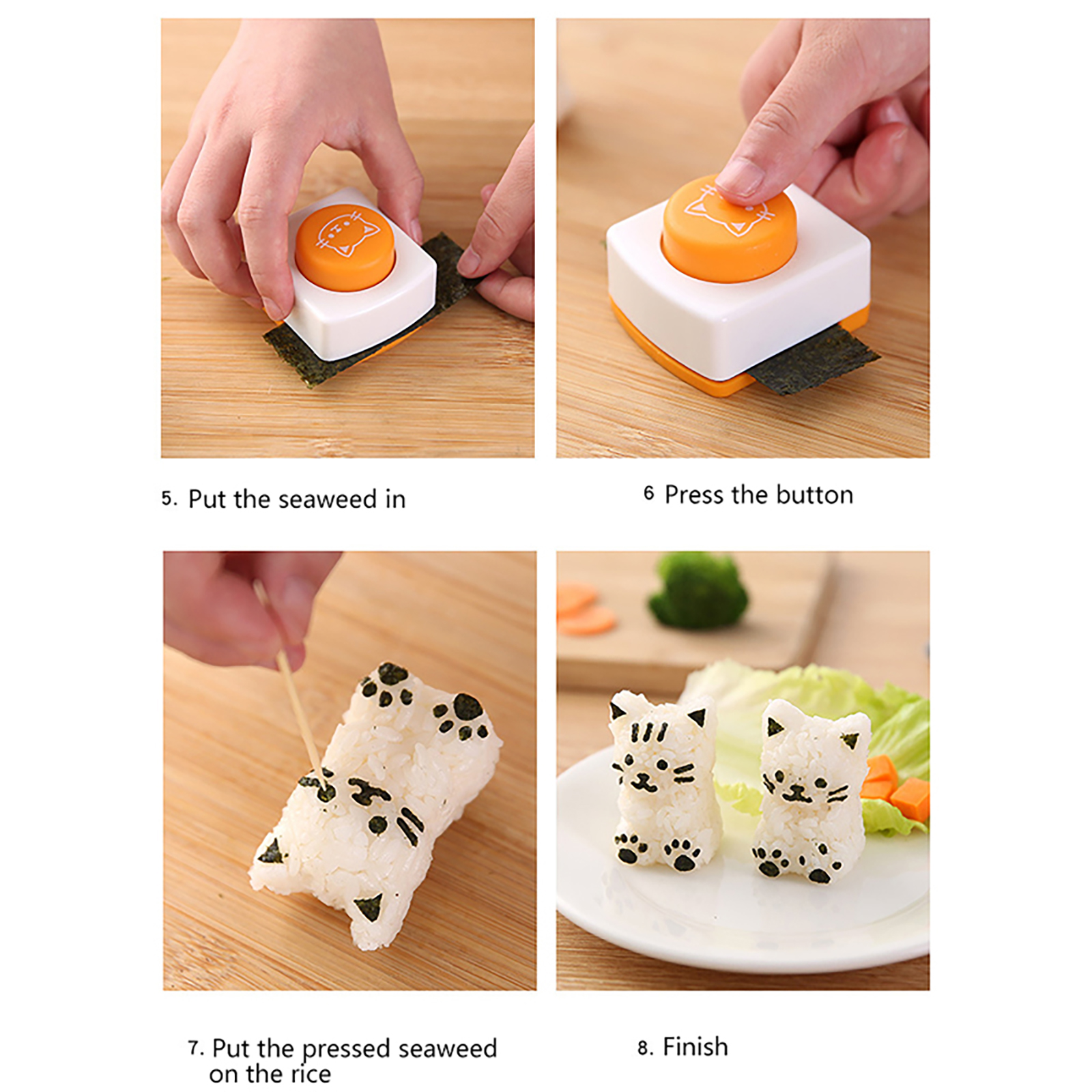 5. Put the seaweed in

6 Press the button

7. Put the pressed seaweed on the rice

8. Finish